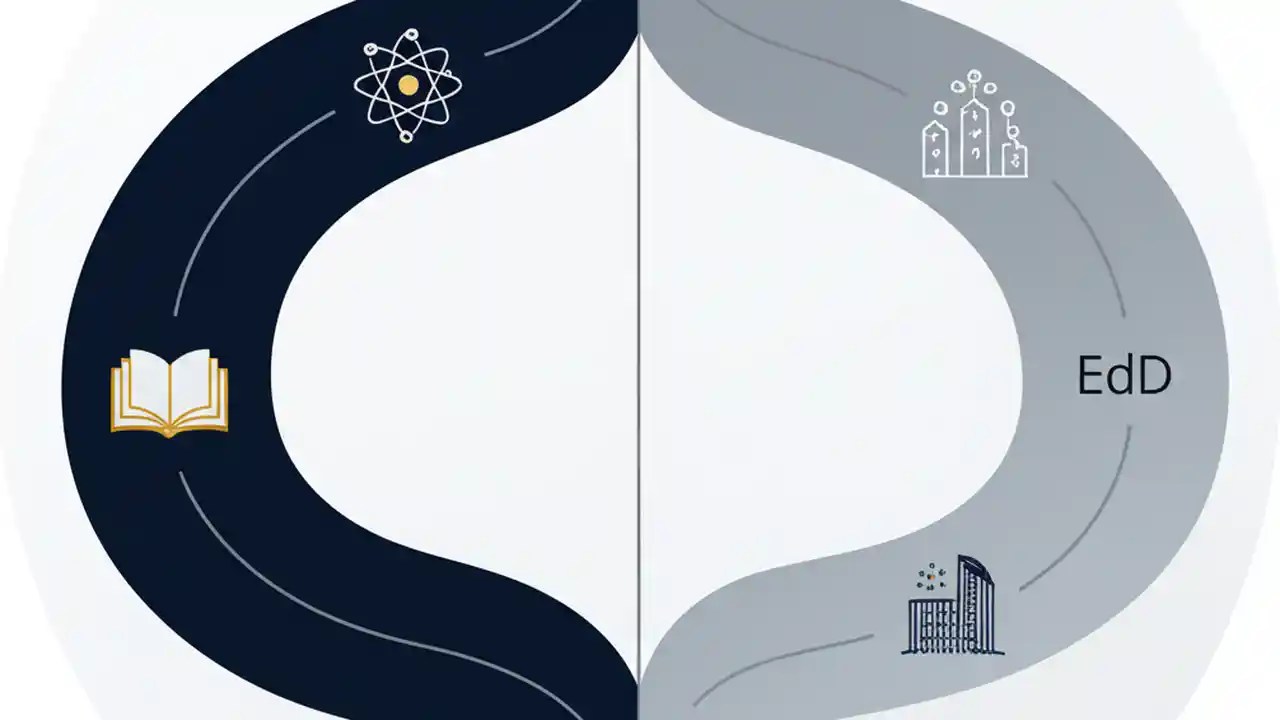 EdD