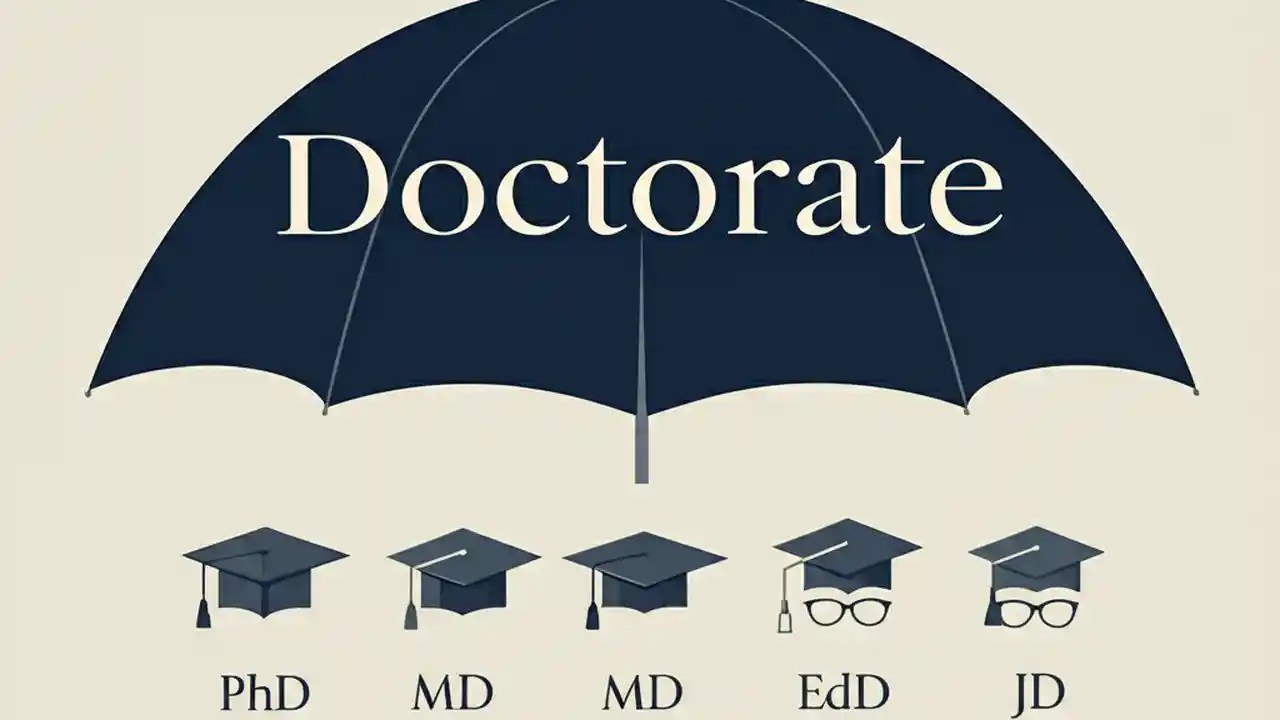 Doctorate

PhD MD MD EdD JD