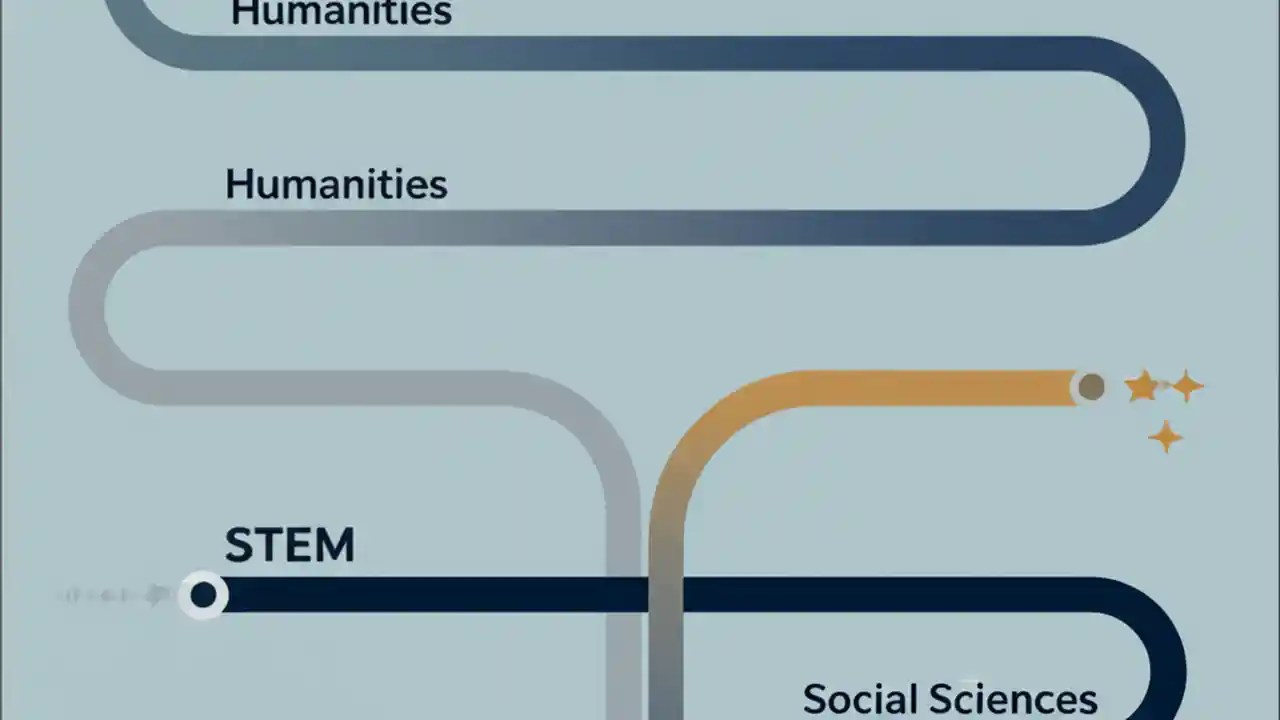 Humanities

Humanities

STEM

Social Sciences