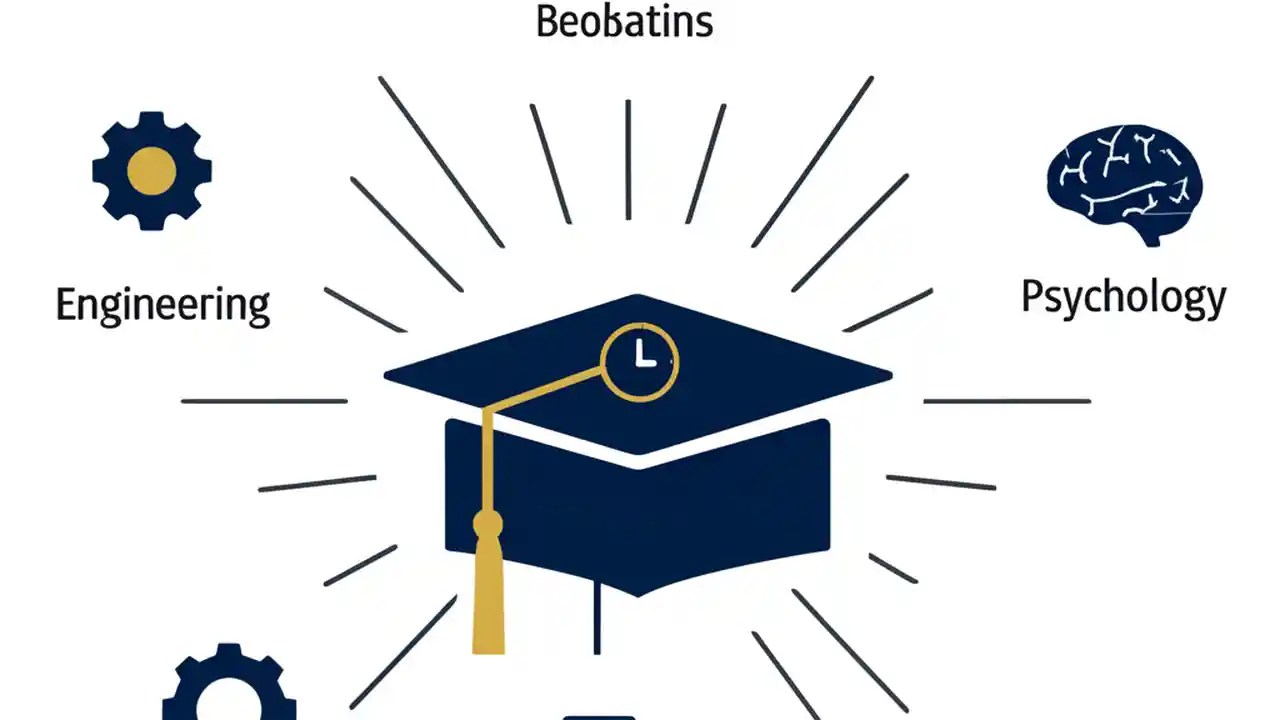 Beobatins

Engineering

Psychology