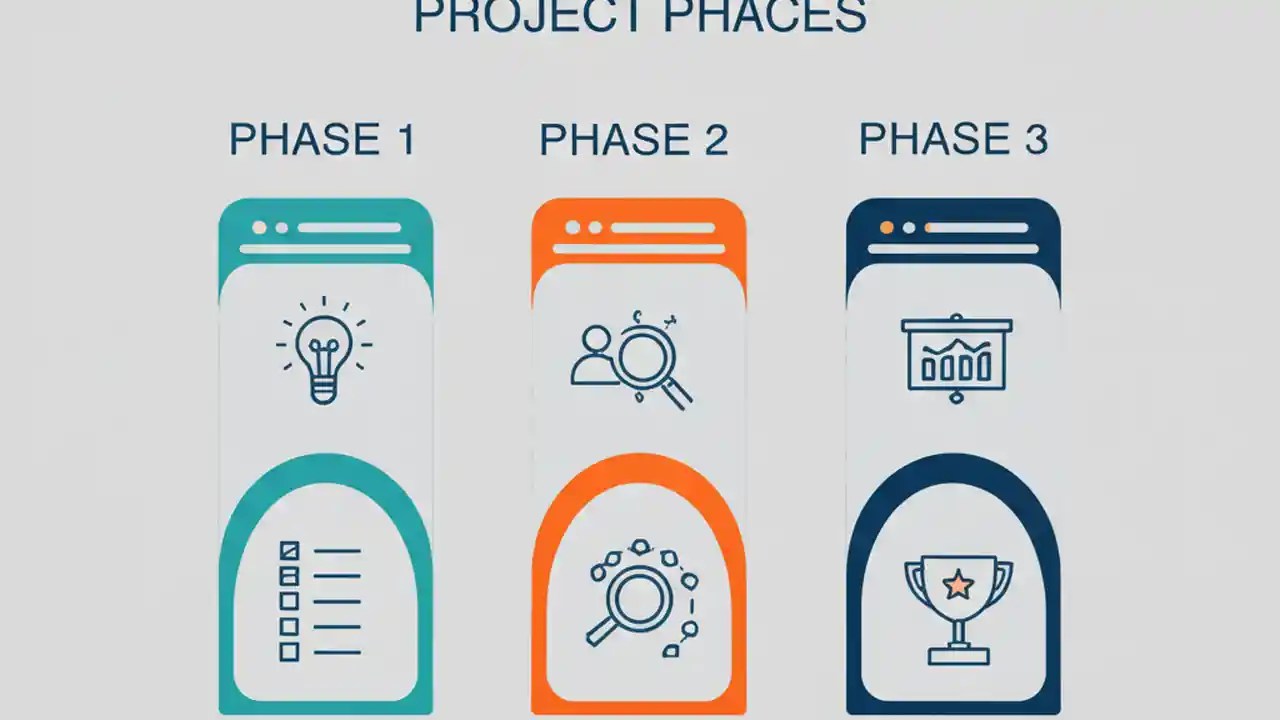 PROJECT PHACES

PHASE 1

PHASE 2

PHASE 3