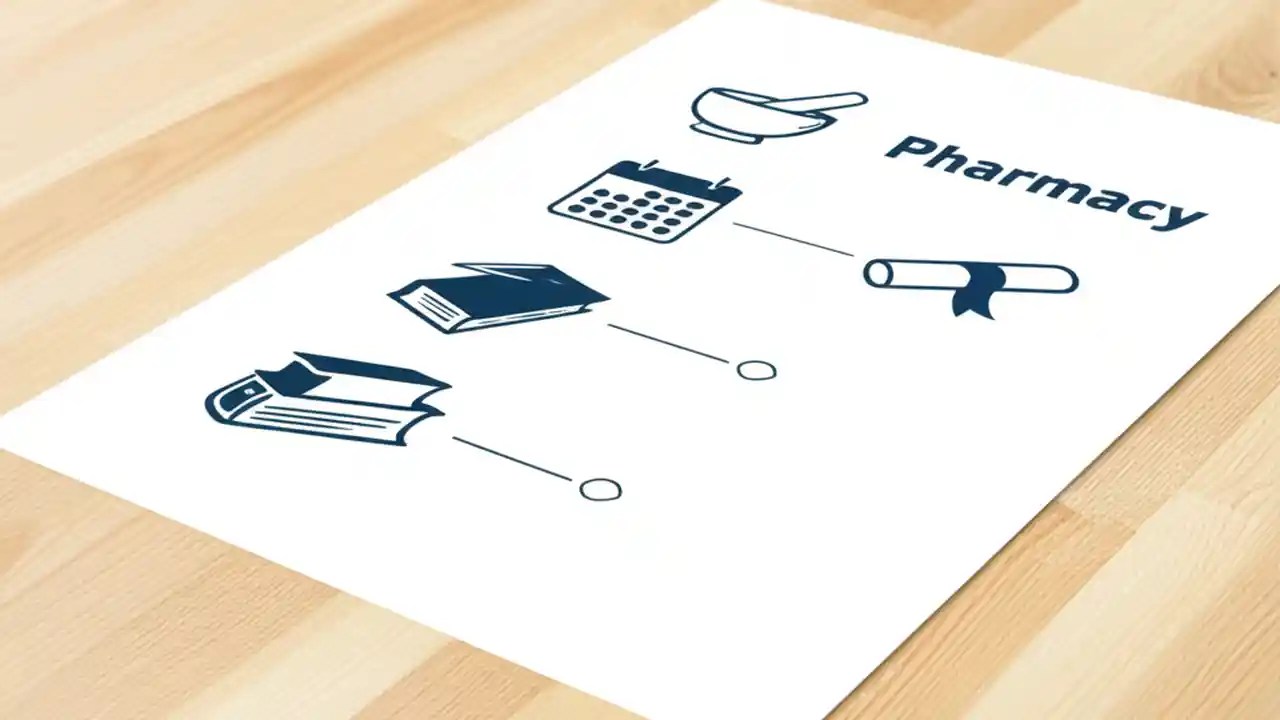 Pharmacy