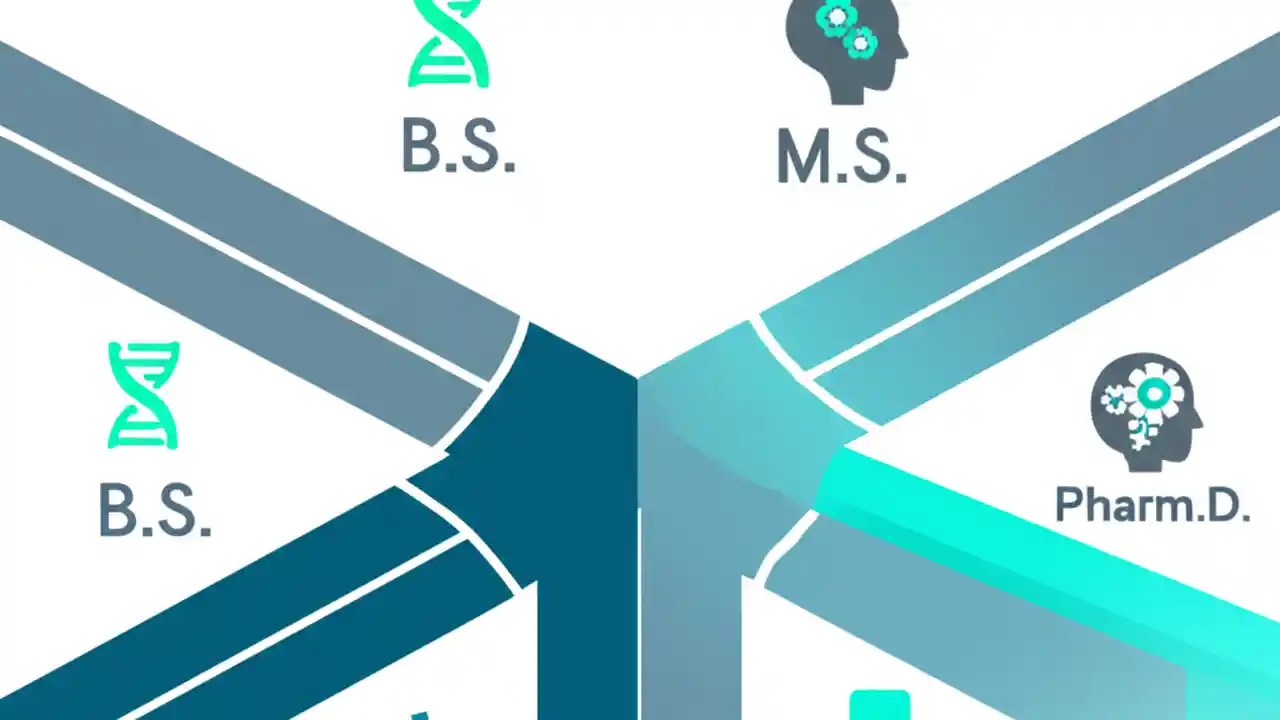 B.S.

M.S.

B.S.

Pharm.D.