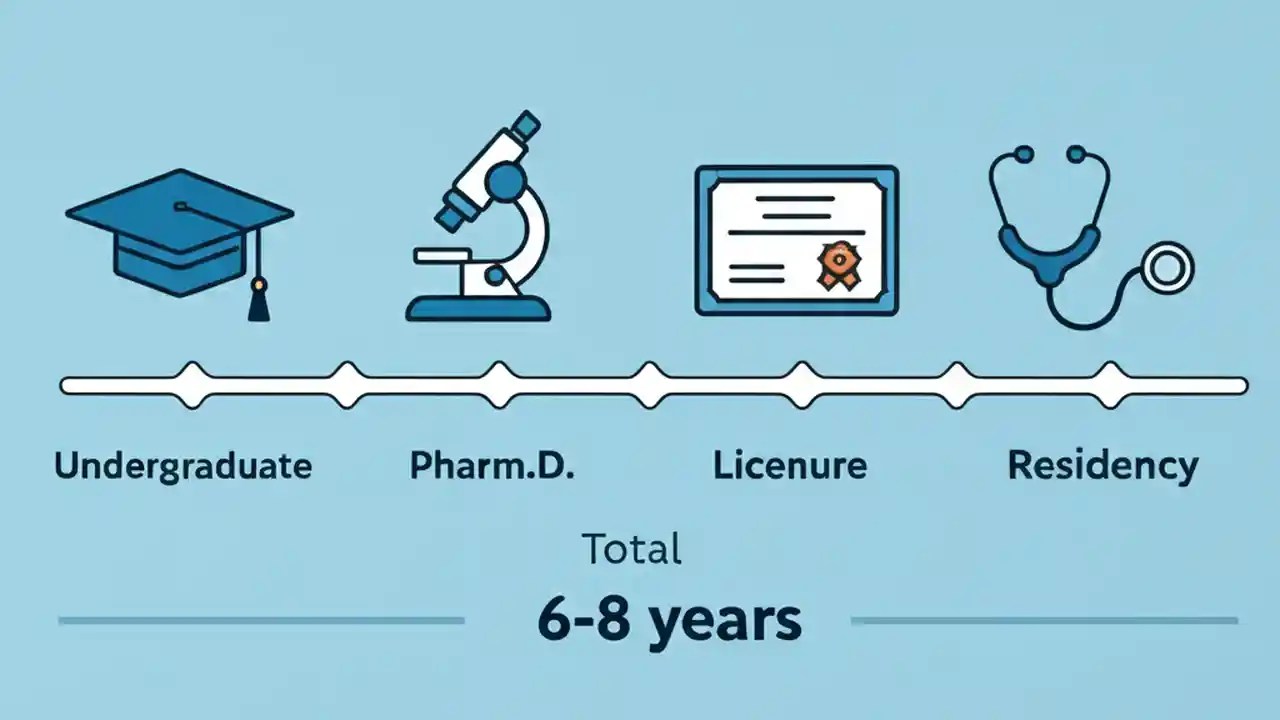 Undergraduate

Pharm.D.

Licenure

Residency

Total

6-8 years