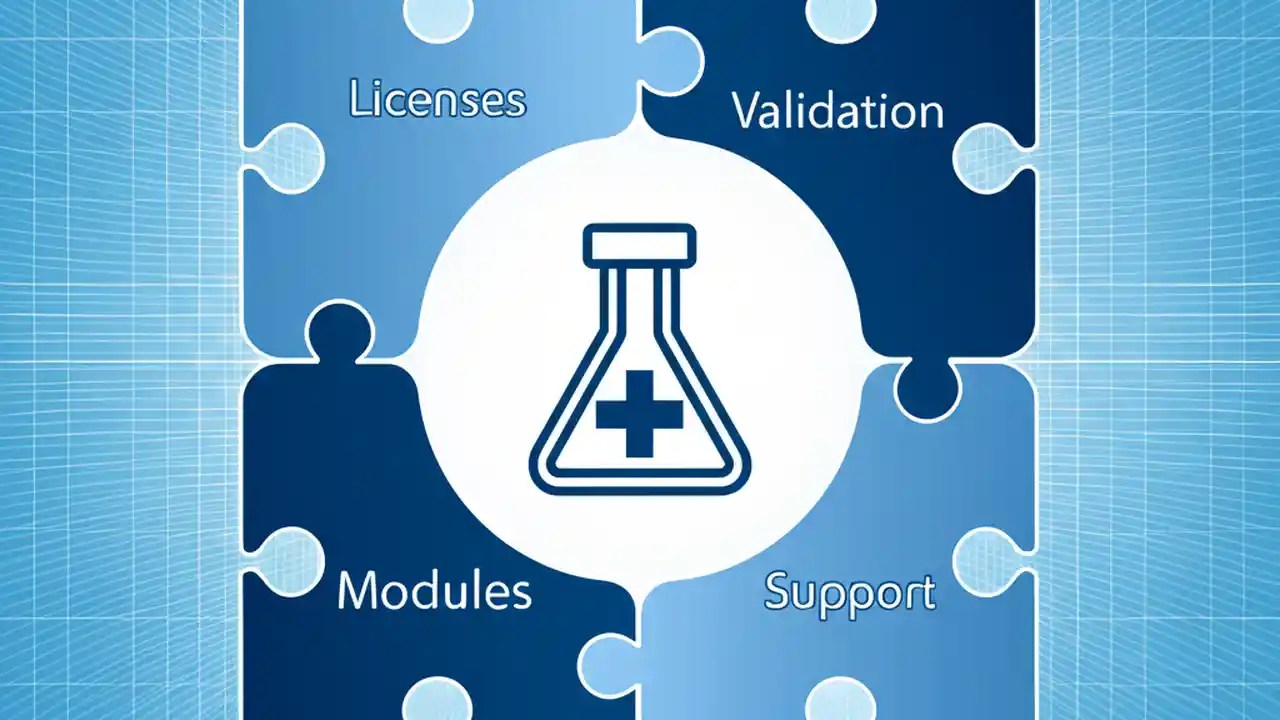 Licenses

Validation

Modules

Support