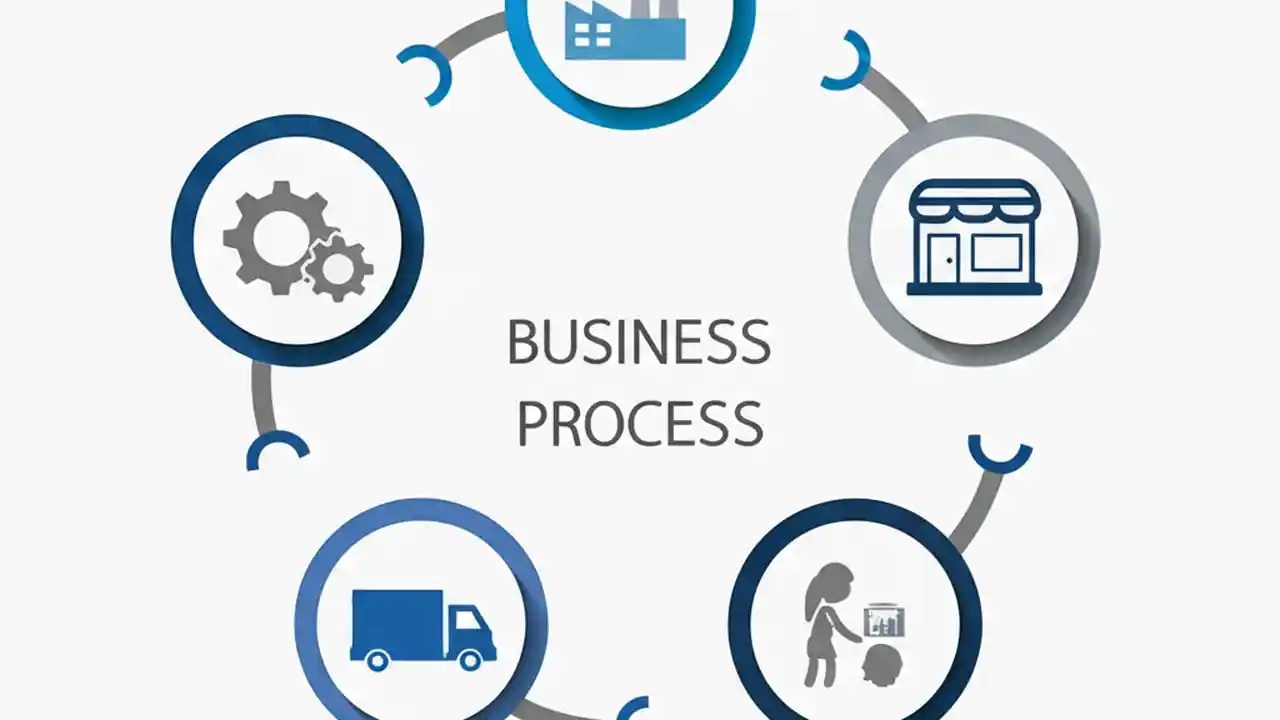 BUSINESS PROCESS