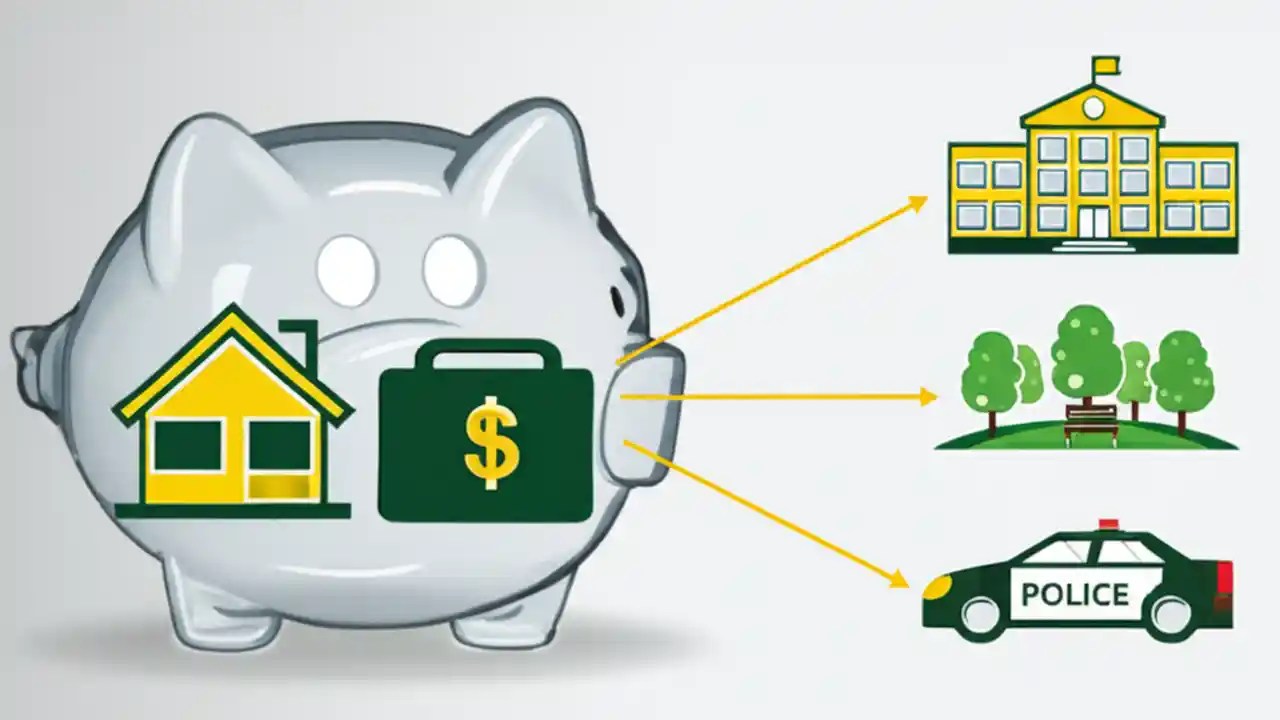 $

POLICE