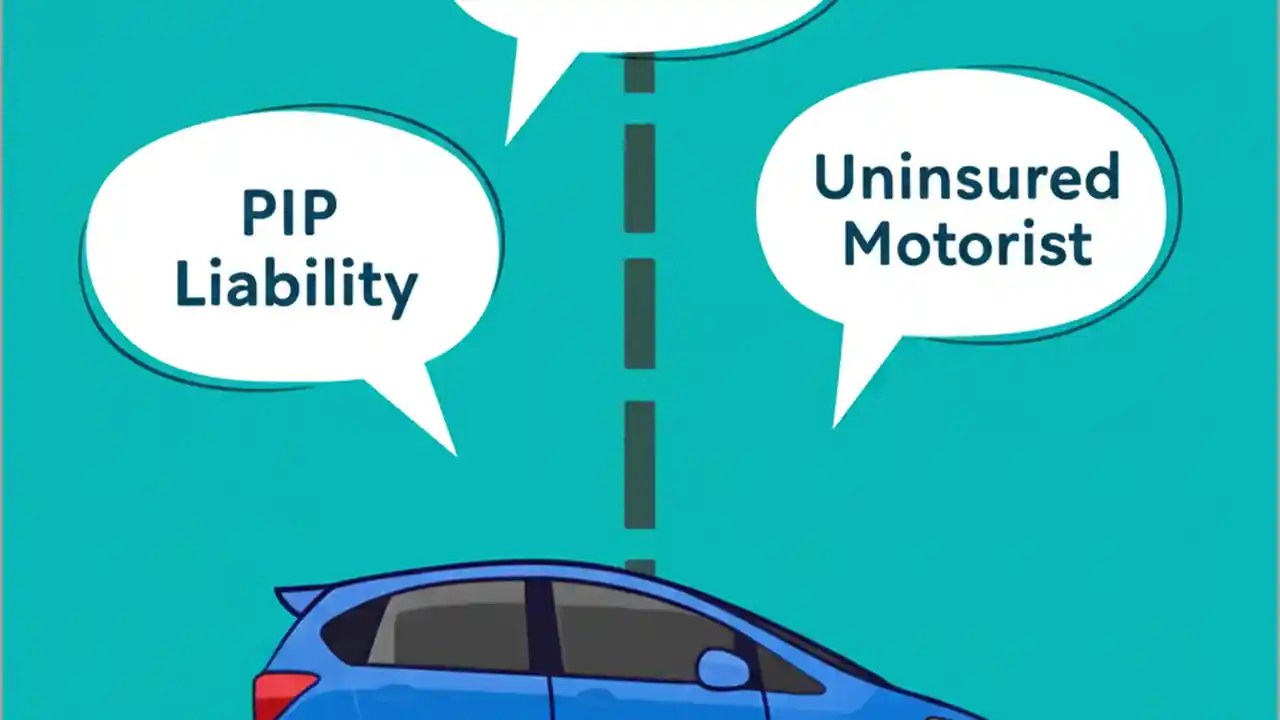 PIP
Liability

Uninsured
Motorist