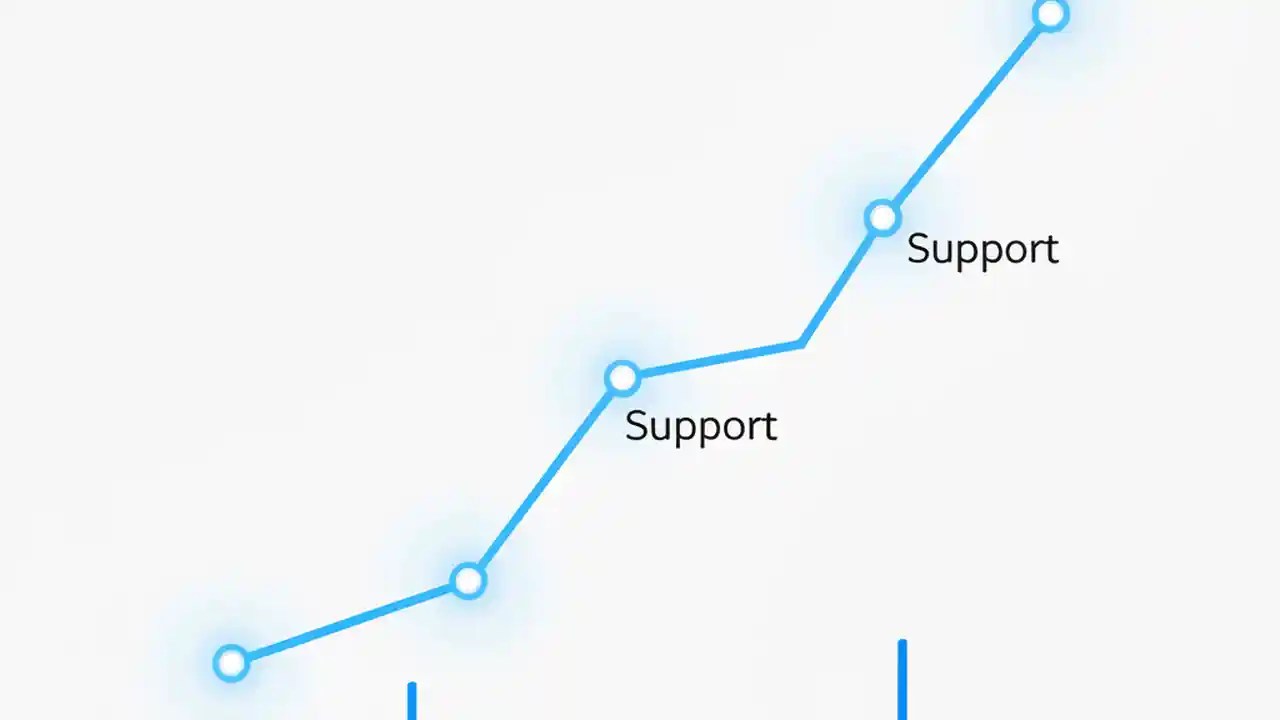 Support

Support