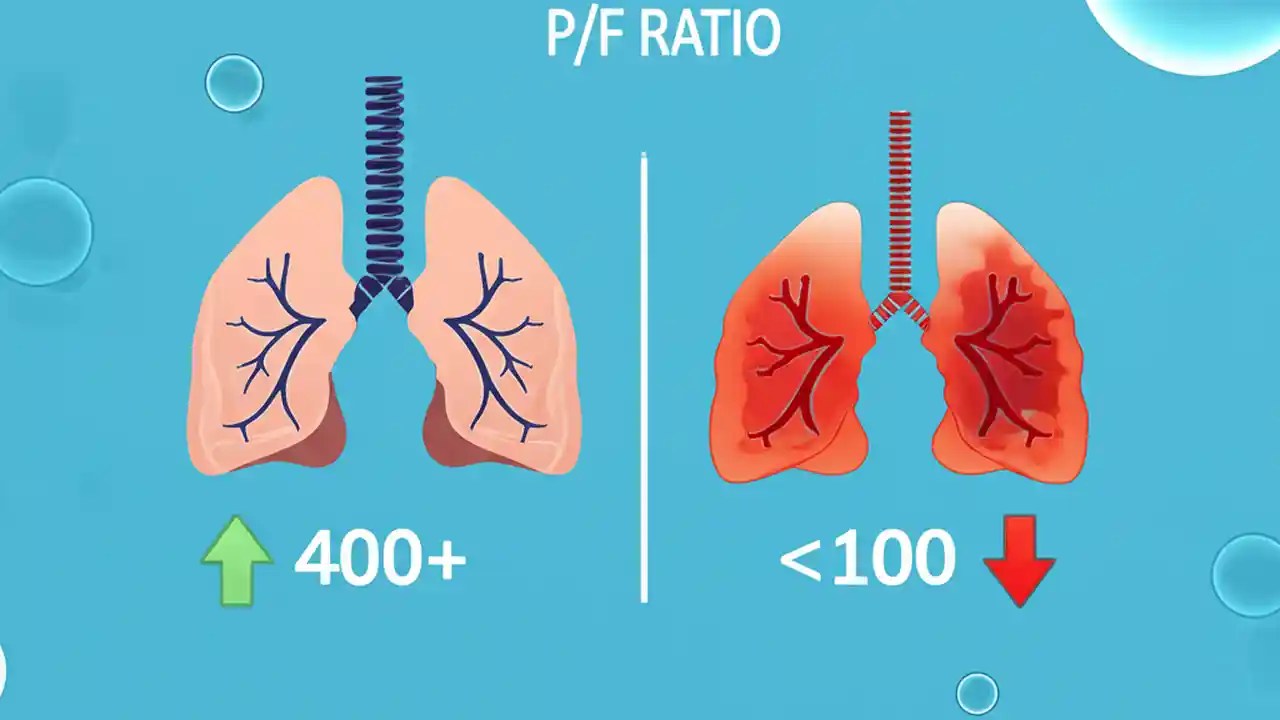 P/F RATIO

400+

<100