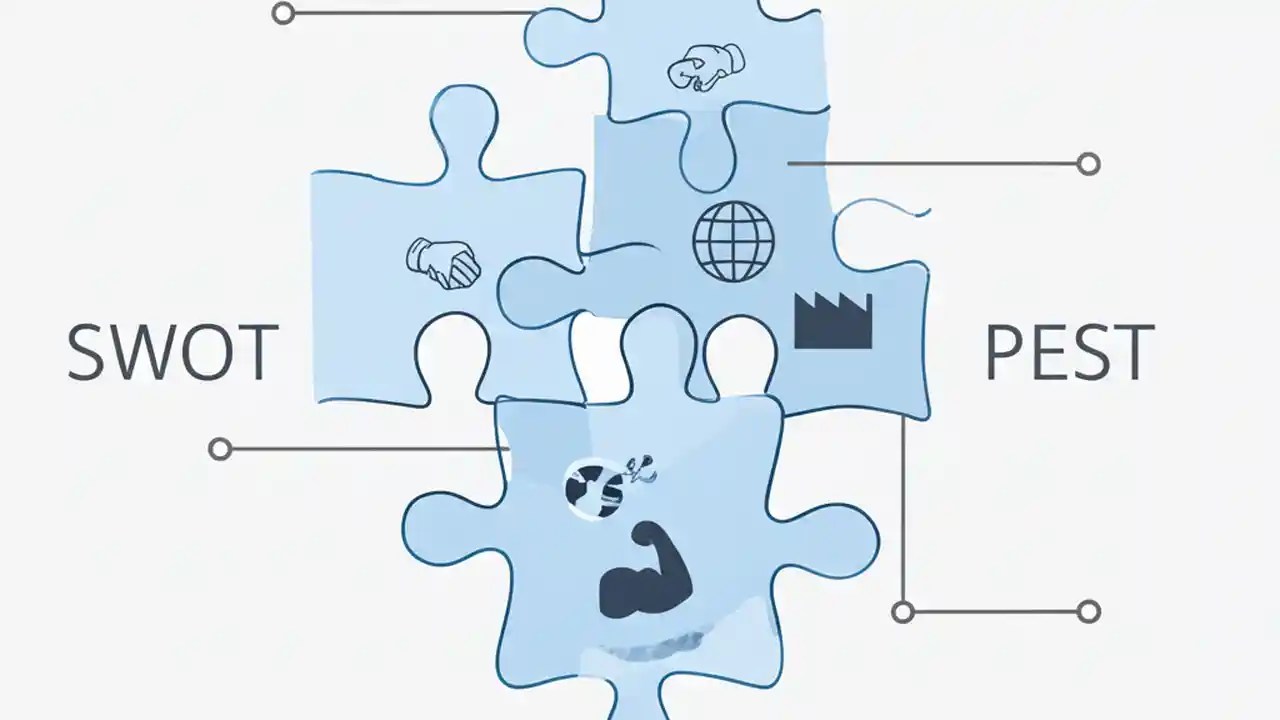 SWOT

PEST