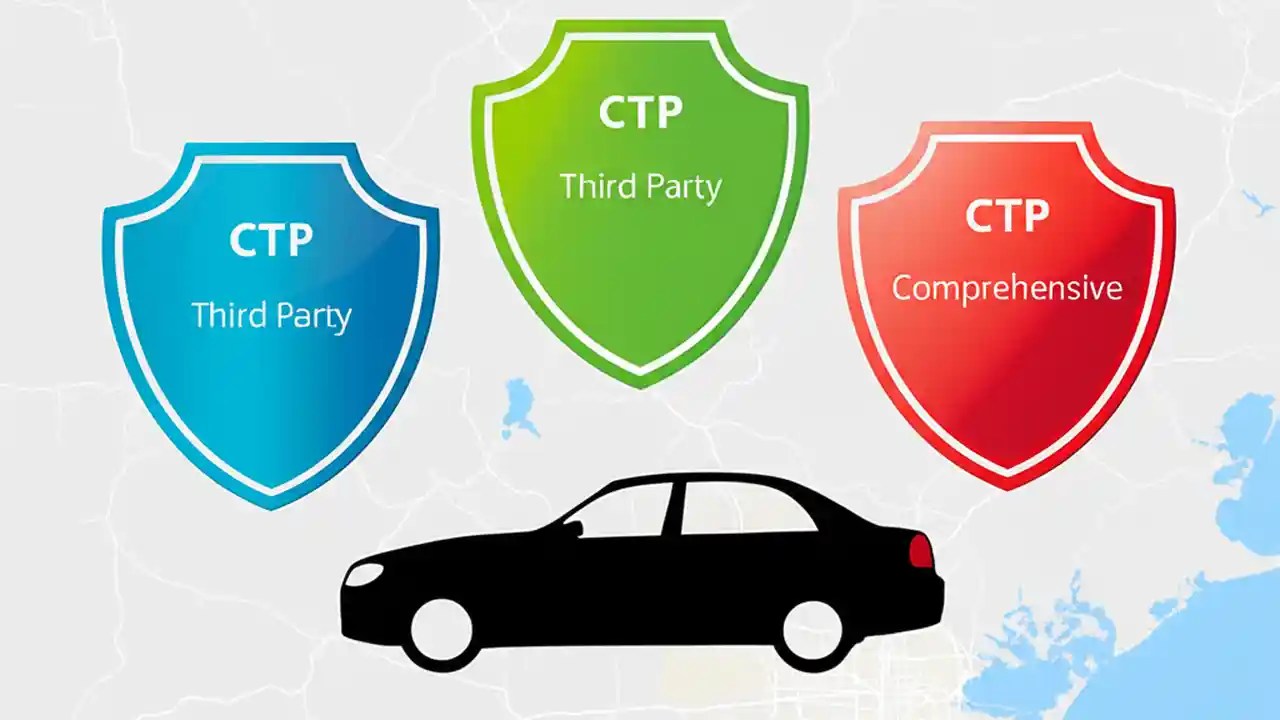 CTP
Third Party

CTP
Third Party

CTP
Comprehensive