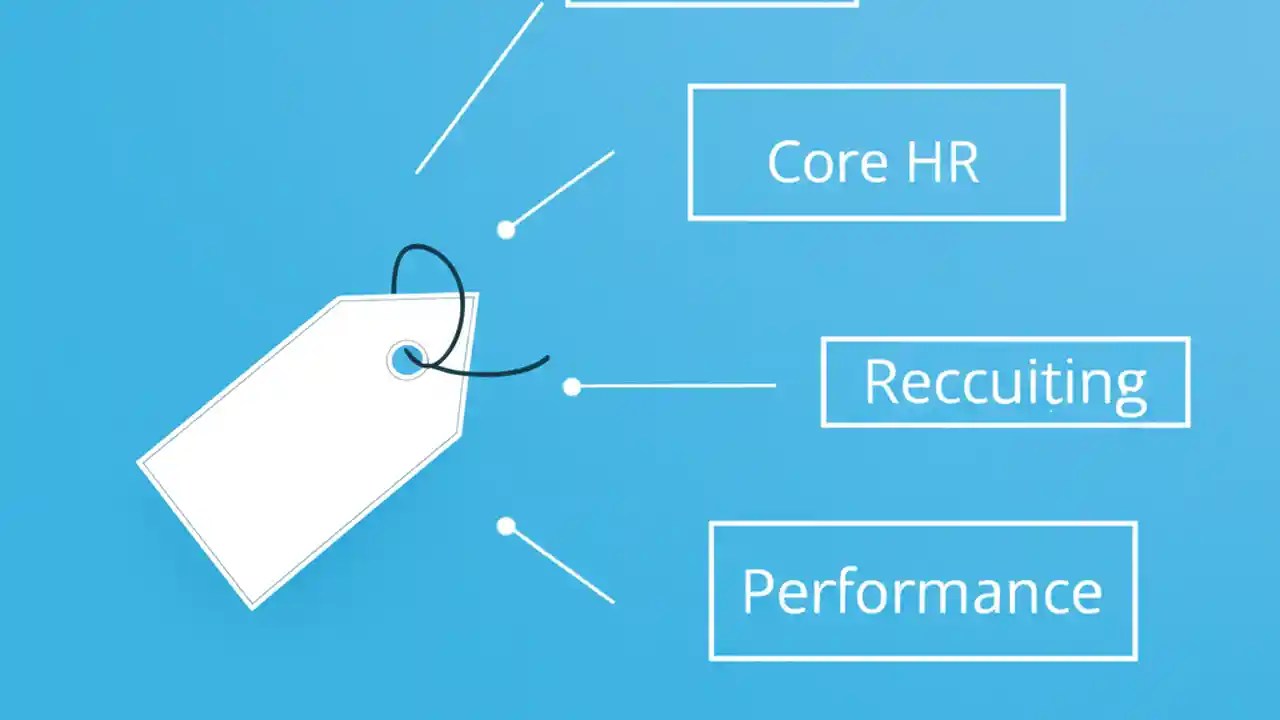 Core HR

Reccuiting

Performance