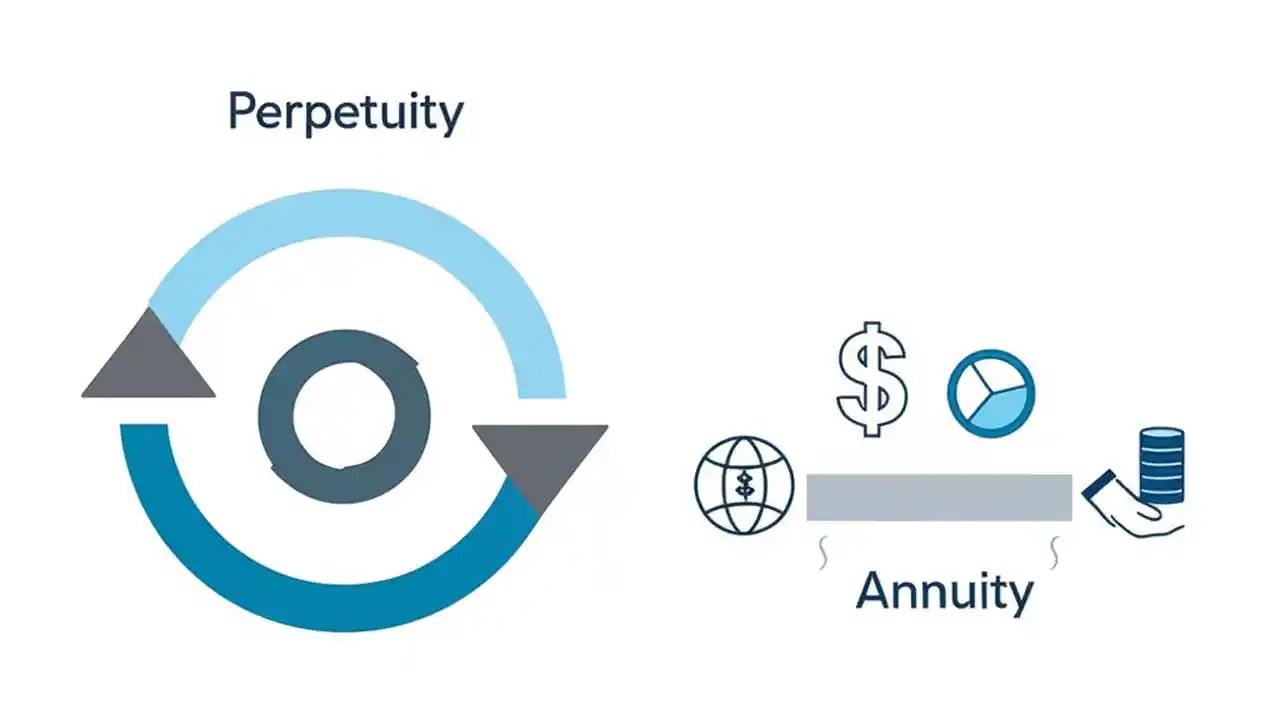 Perpetuity

$

$

Annuity