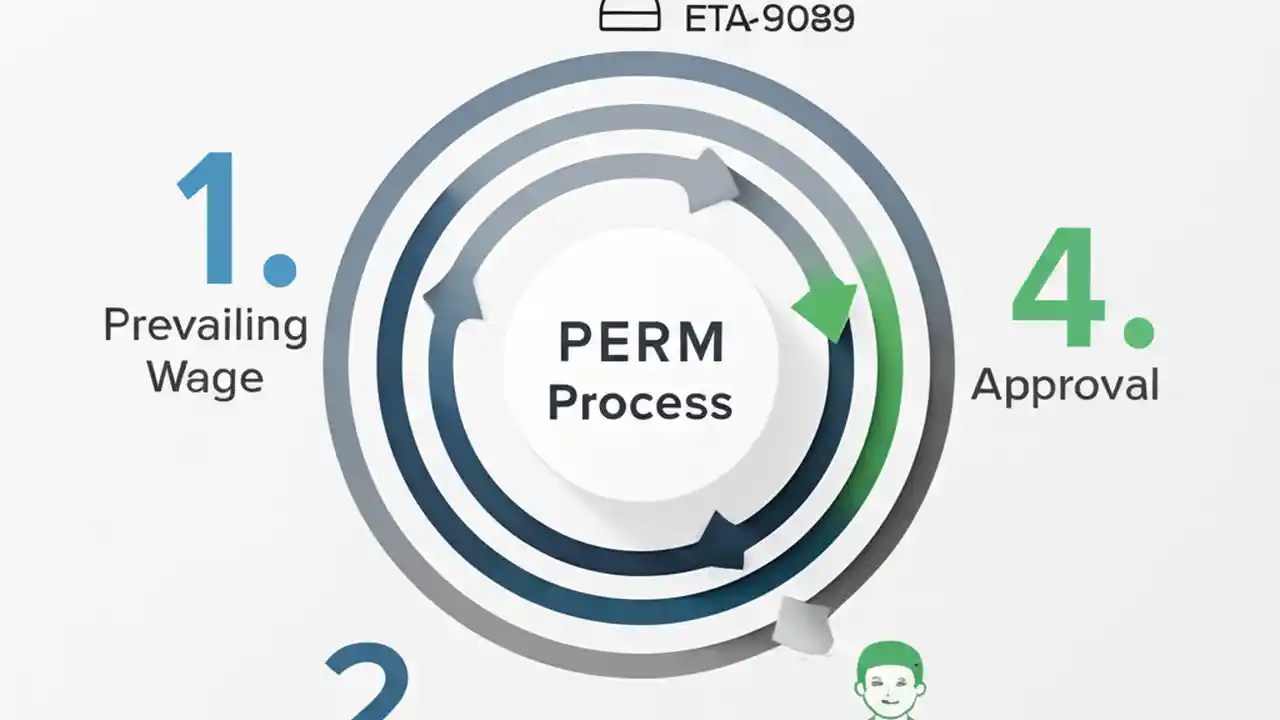 ETA-9089

1.
Prevailing Wage

PERM Process

4.
Approval

2