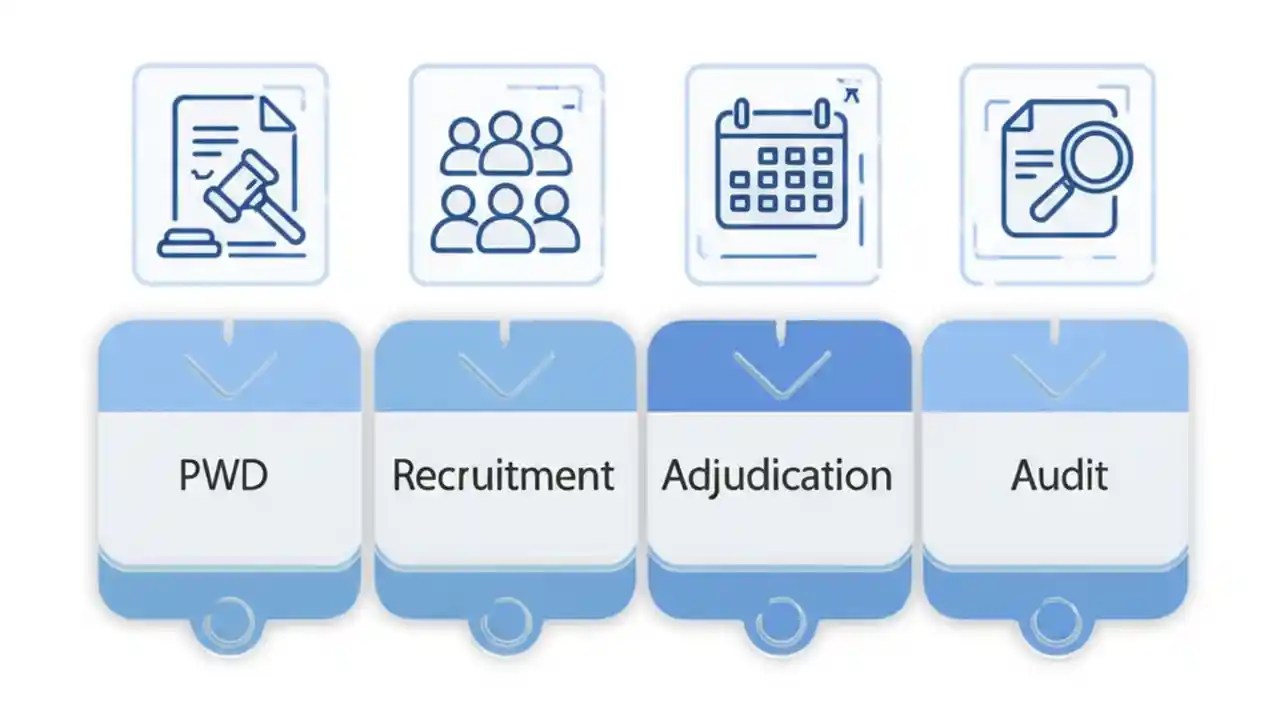 PWD

Recruitment

Adjudication

Audit