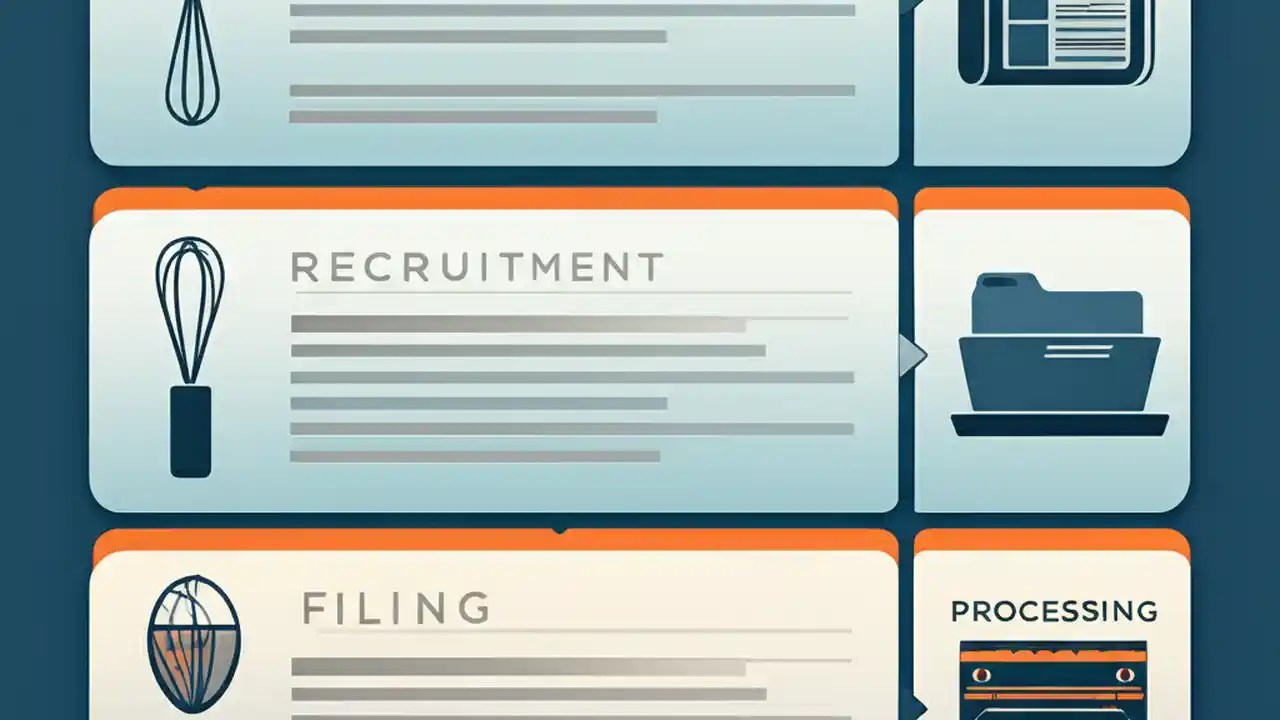 RECRUITMENT

FILING

PROCESSING