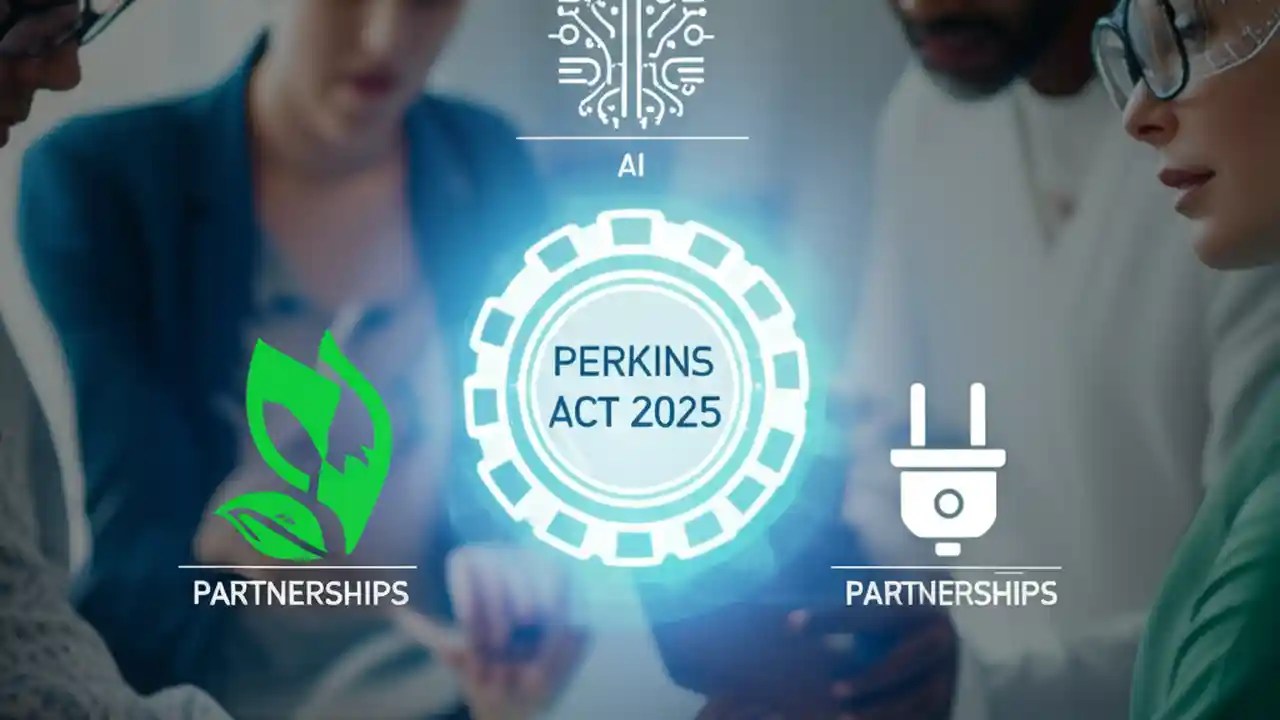 AI

PERKINS ACT 2025

PARTNERSHIPS

PARTNERSHIPS