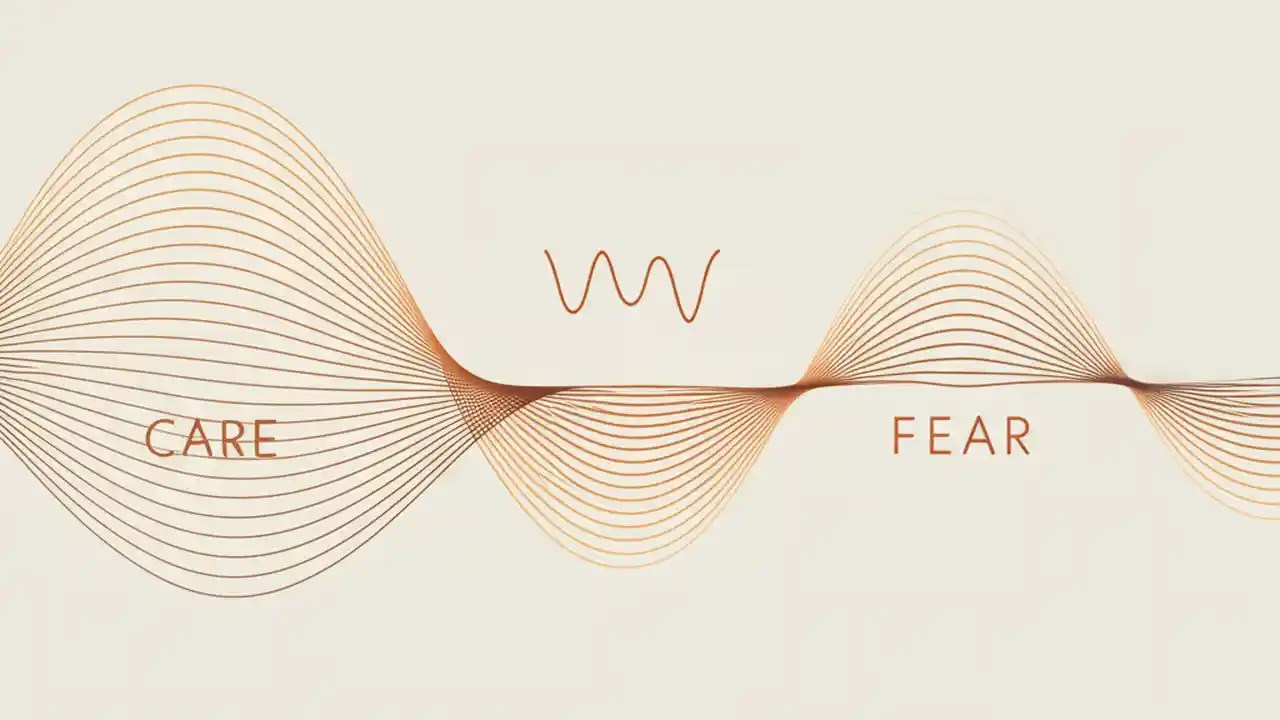 CARE

FEAR