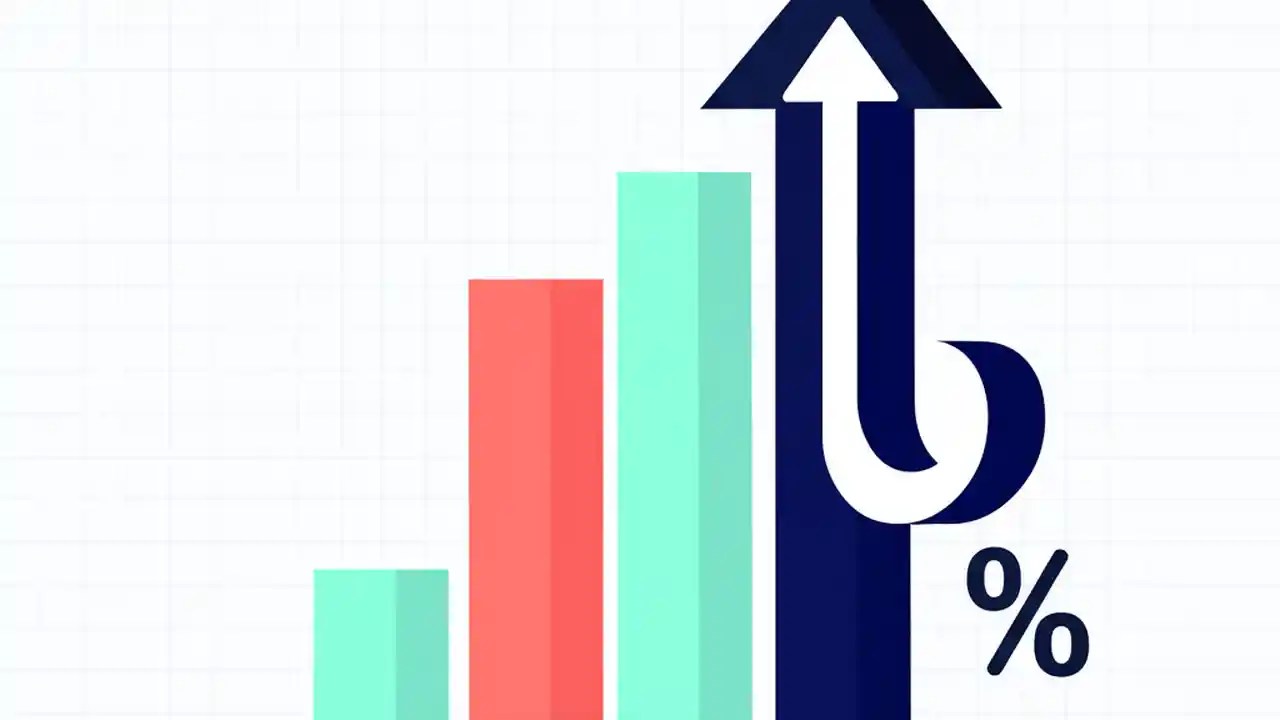 %