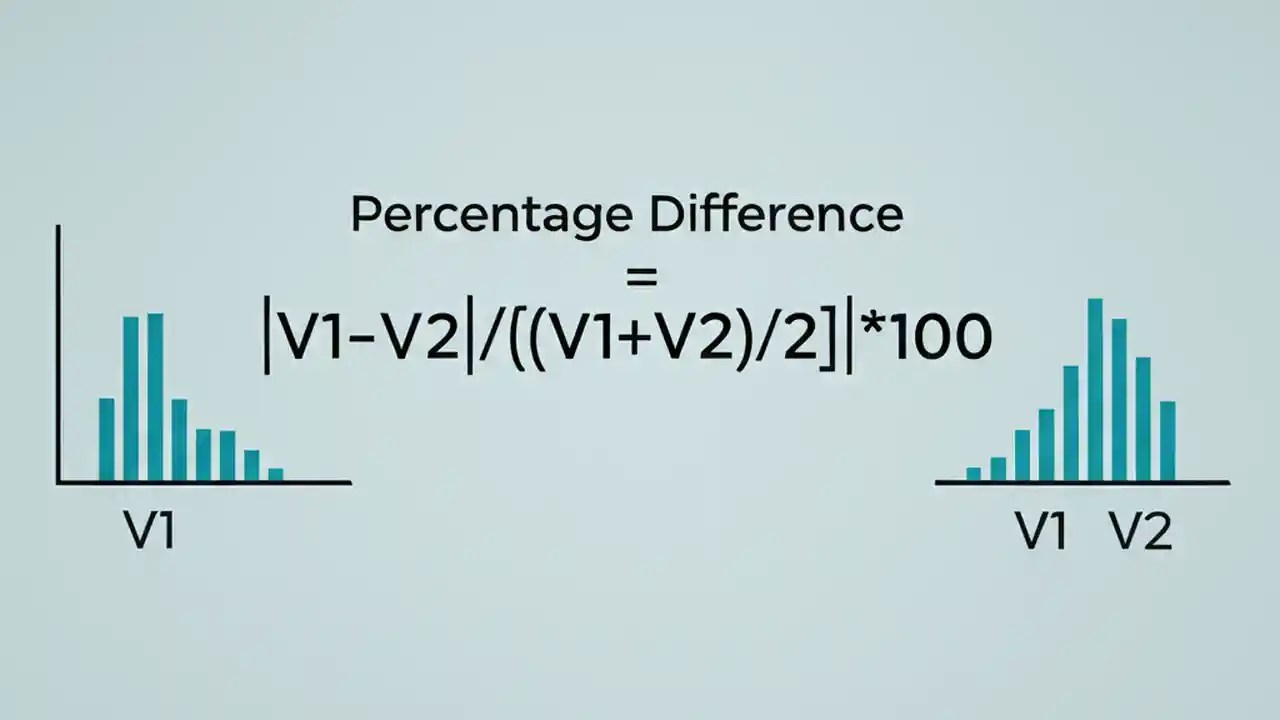 Percentage Difference

=

$|V1-V2|/((V1+V2)/2]|*100$

V1

V1 V2