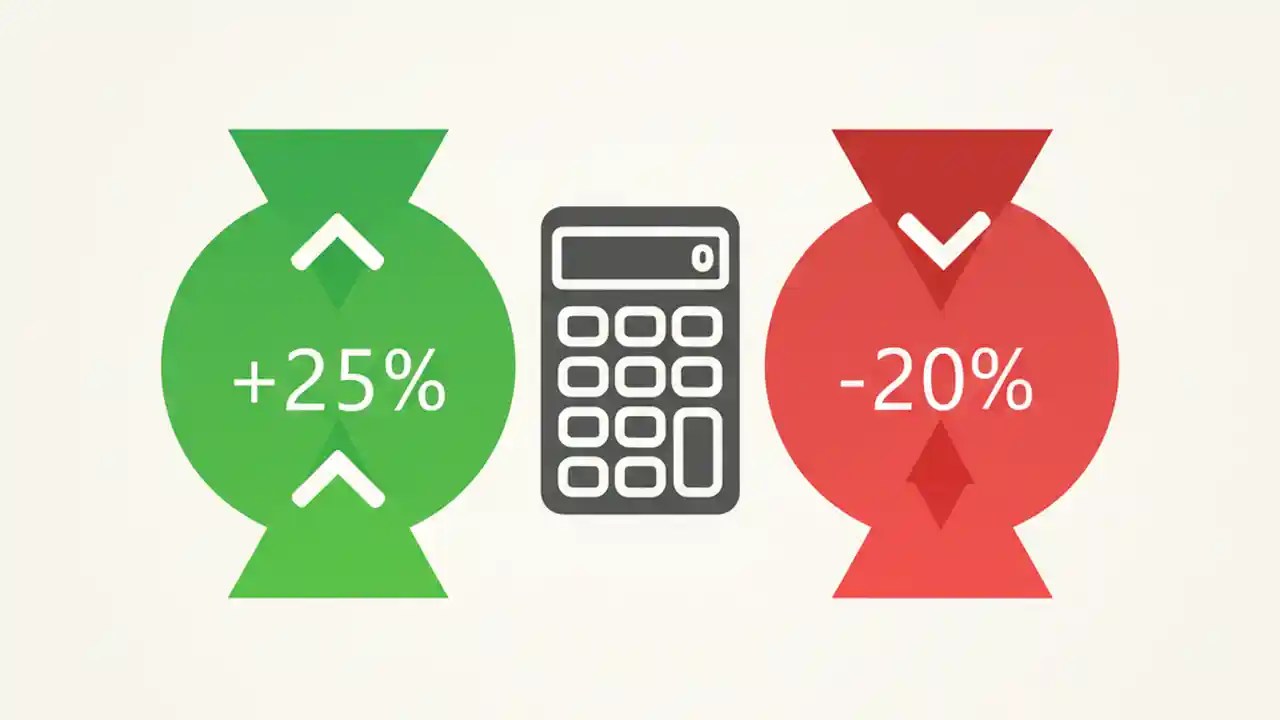 +25%

0

-20%