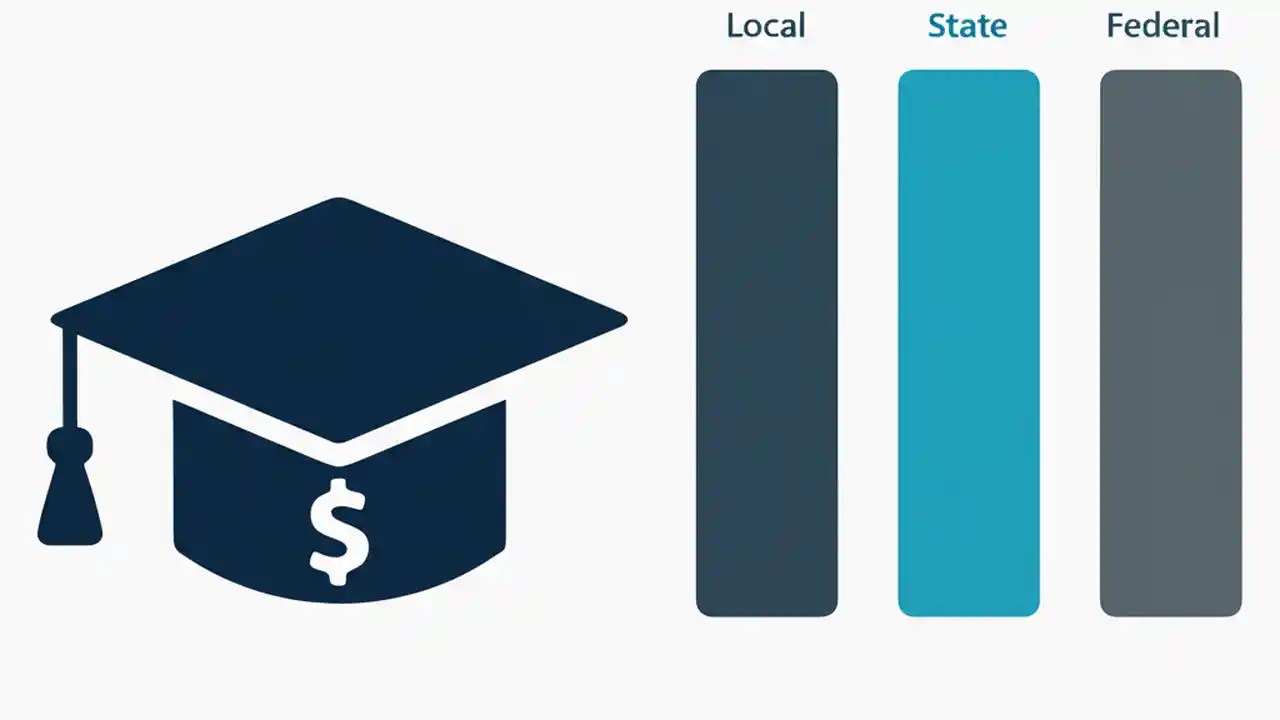 $

Local

State

Federal