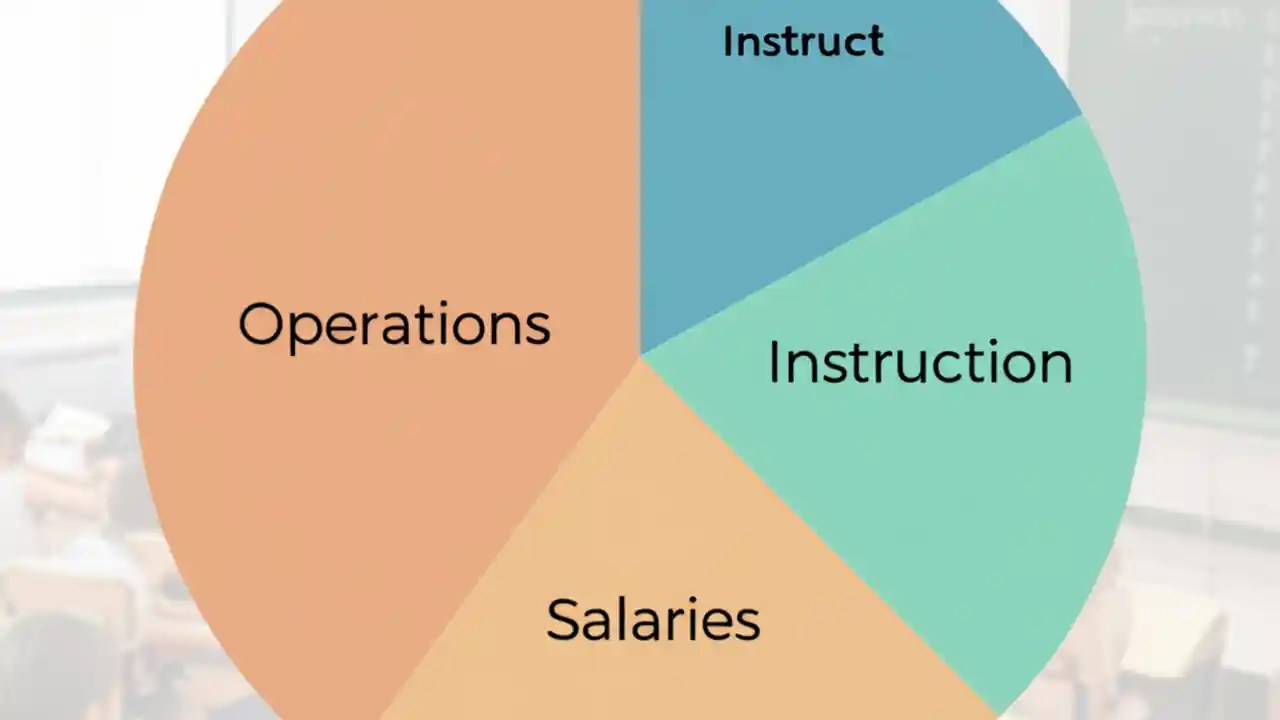 Instruct

Operations

Instruction

Salaries