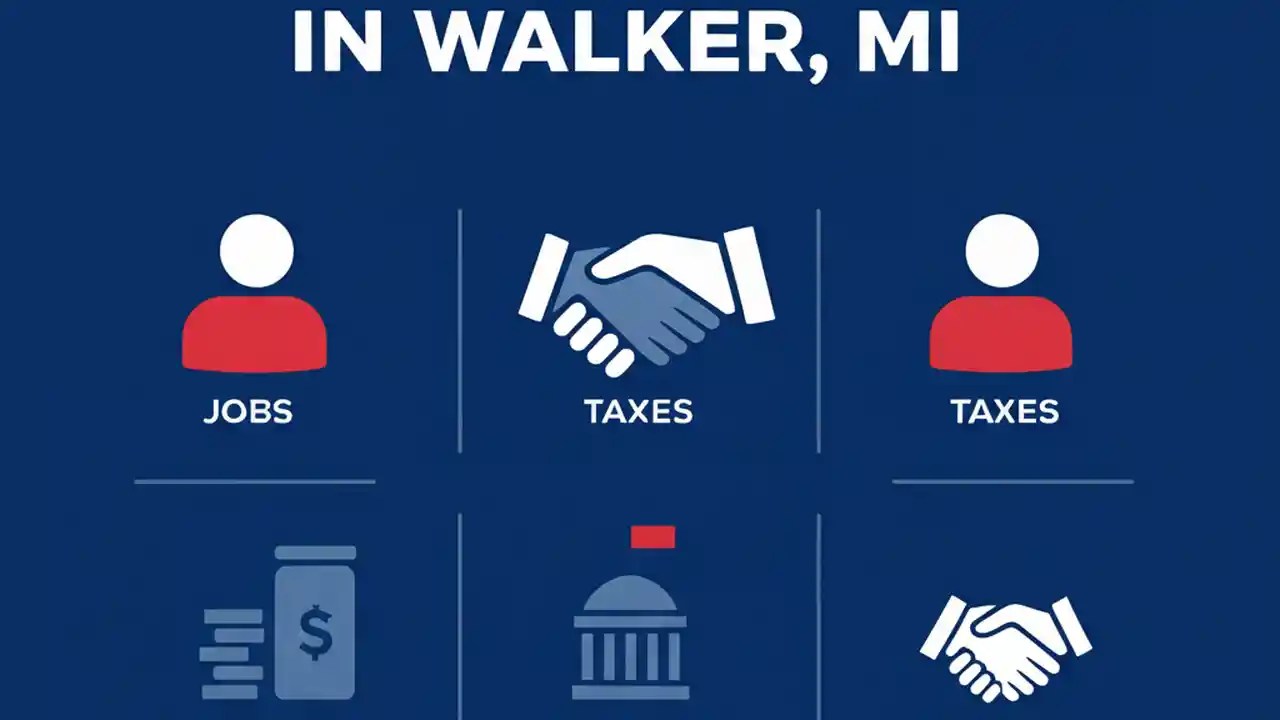 IN WALKER, MI

JOBS

TAXES

TAXES

$