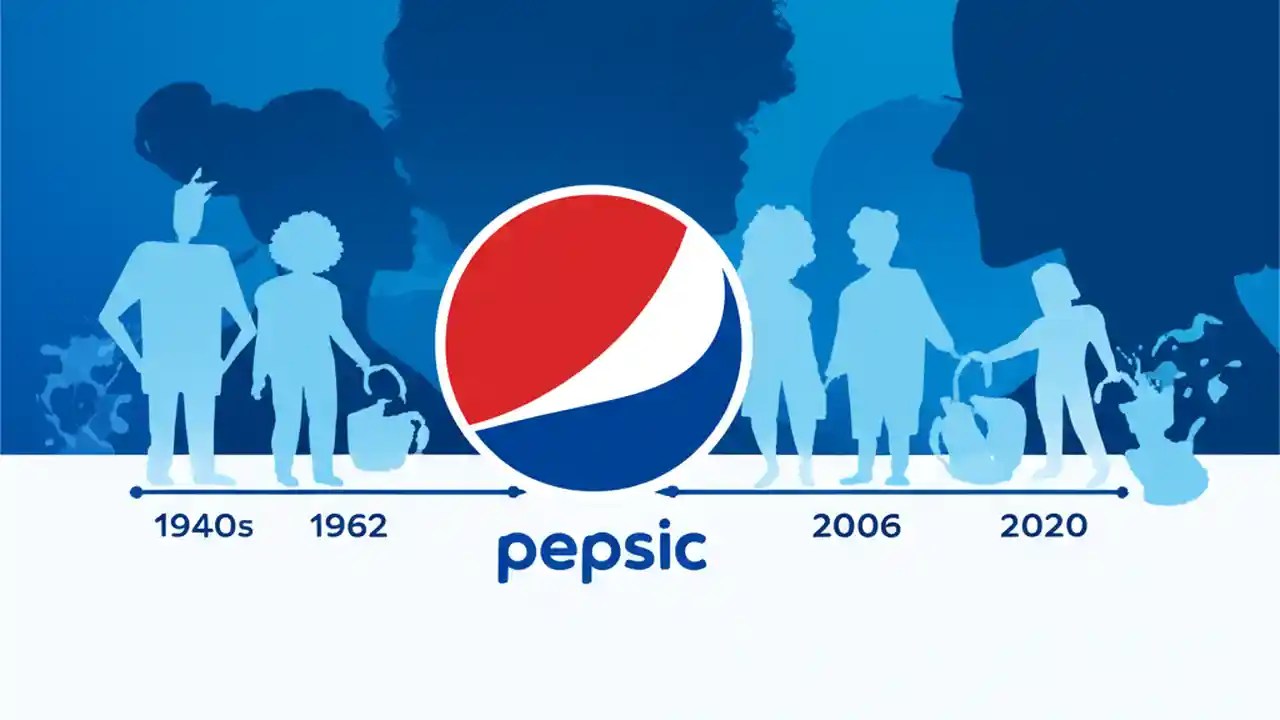 1940s 1962

pepsic

2006 2020