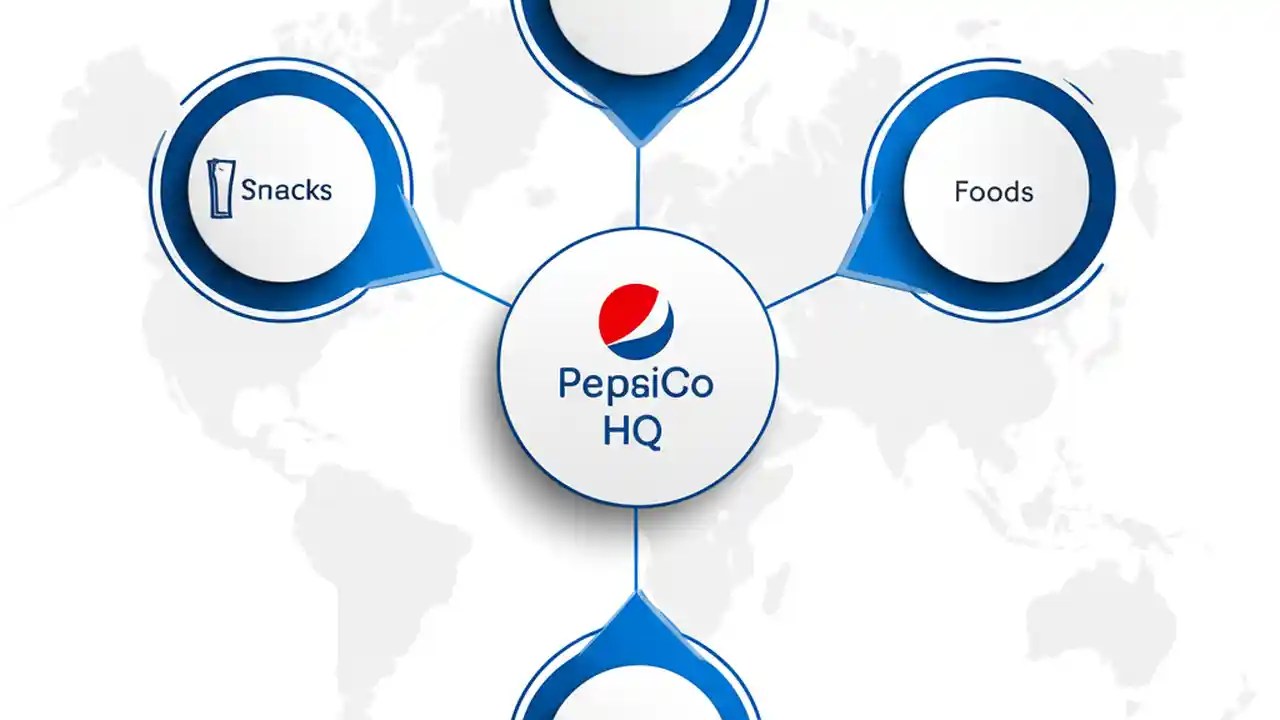 Snacks

Foods

PepsiCo
HQ