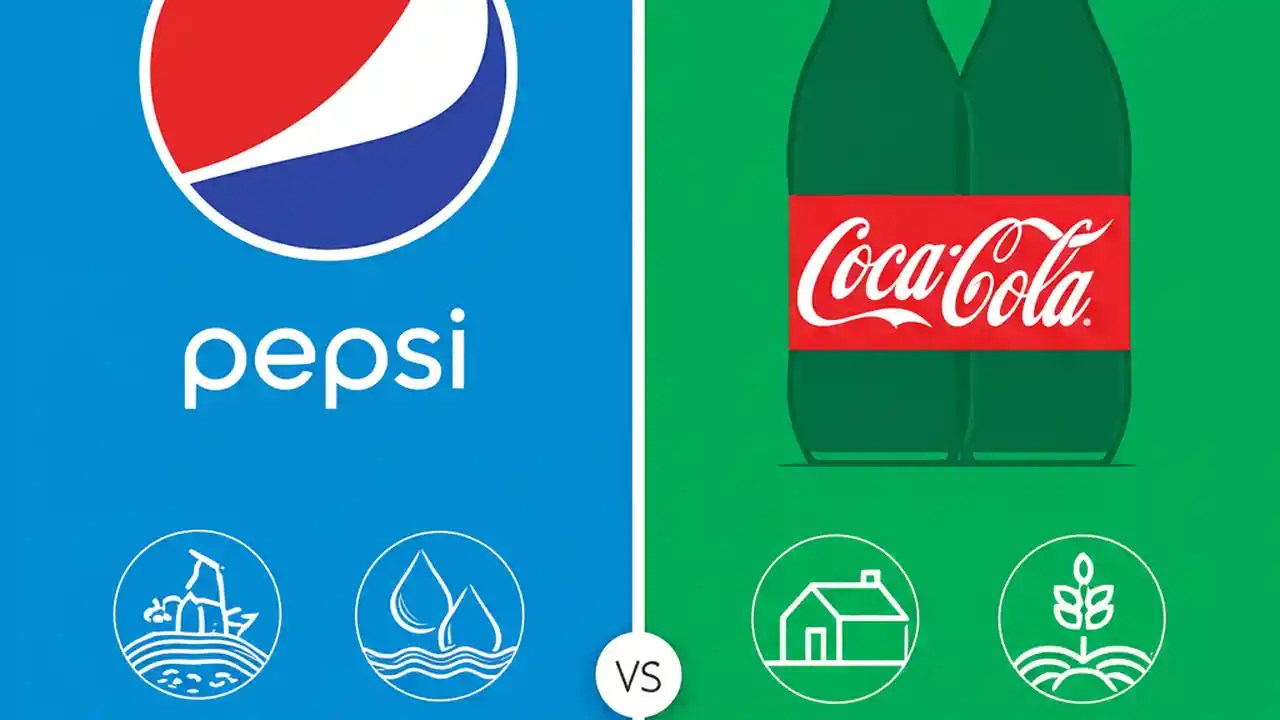 pepsi

Coca-Cola

VS