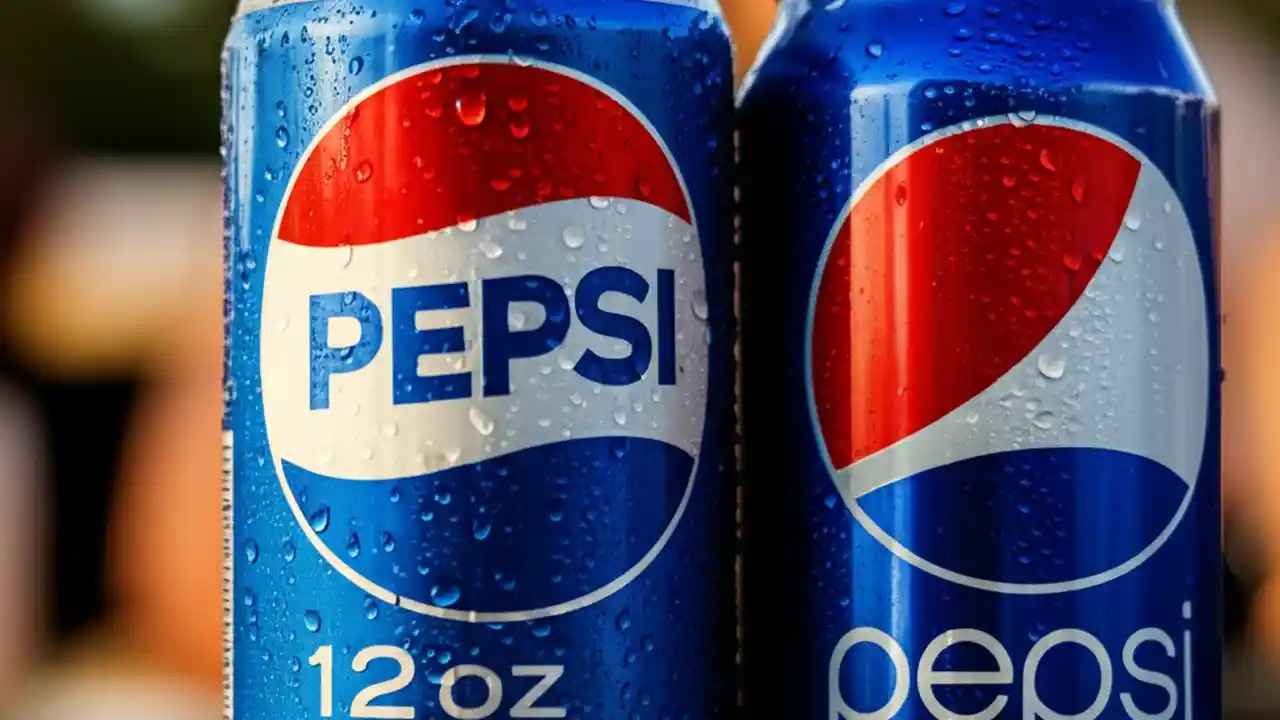 PEPSI

12 oz

pepsi