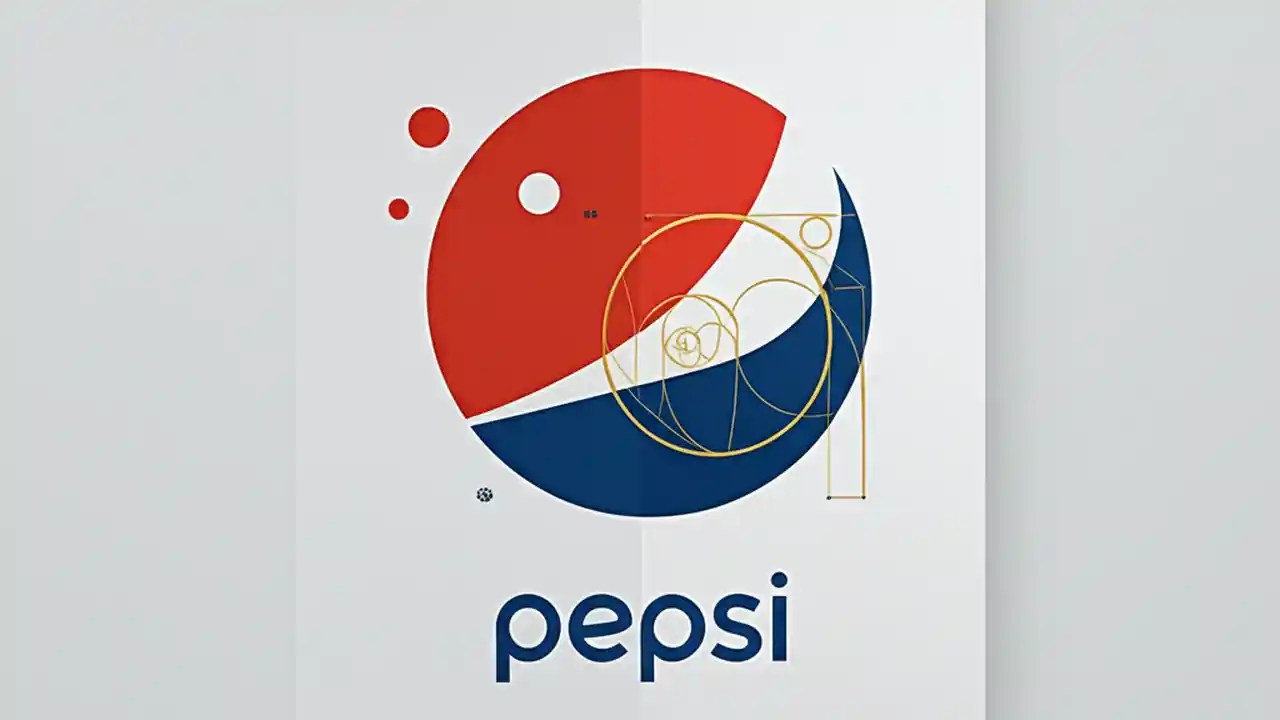 pepsi