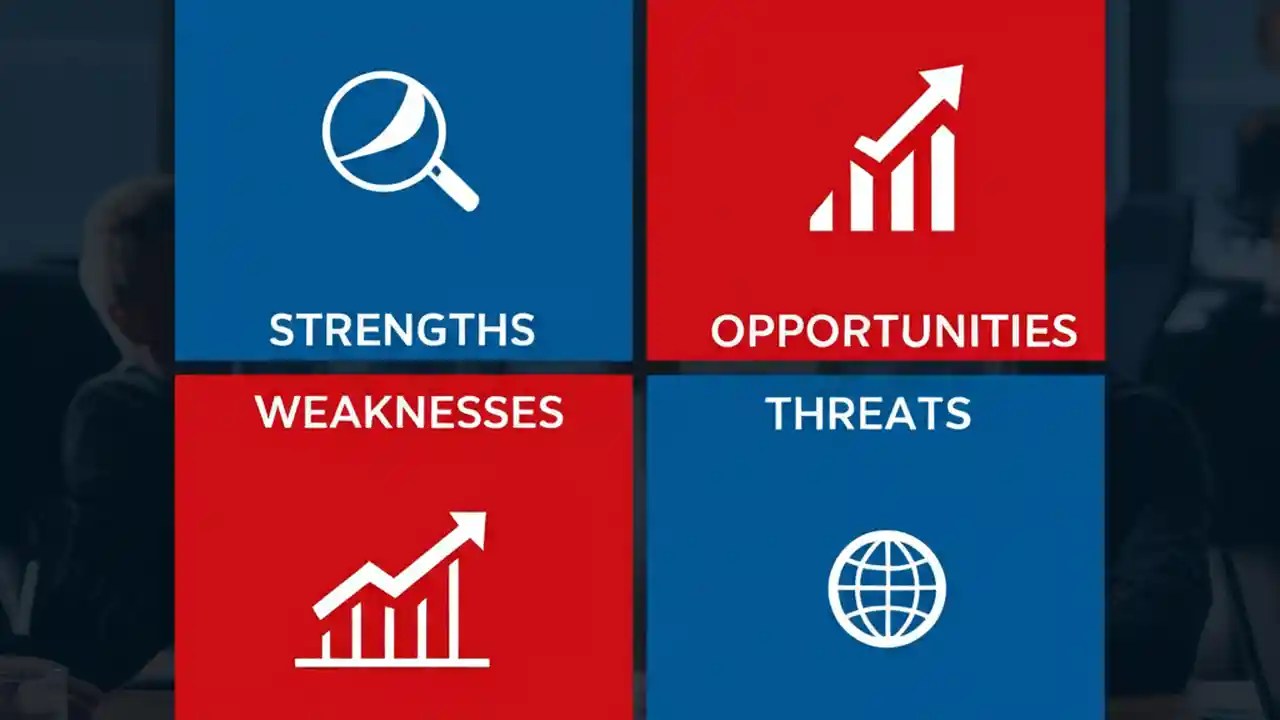 STRENGTHS

OPPORTUNITIES

WEAKNESSES

THREATS