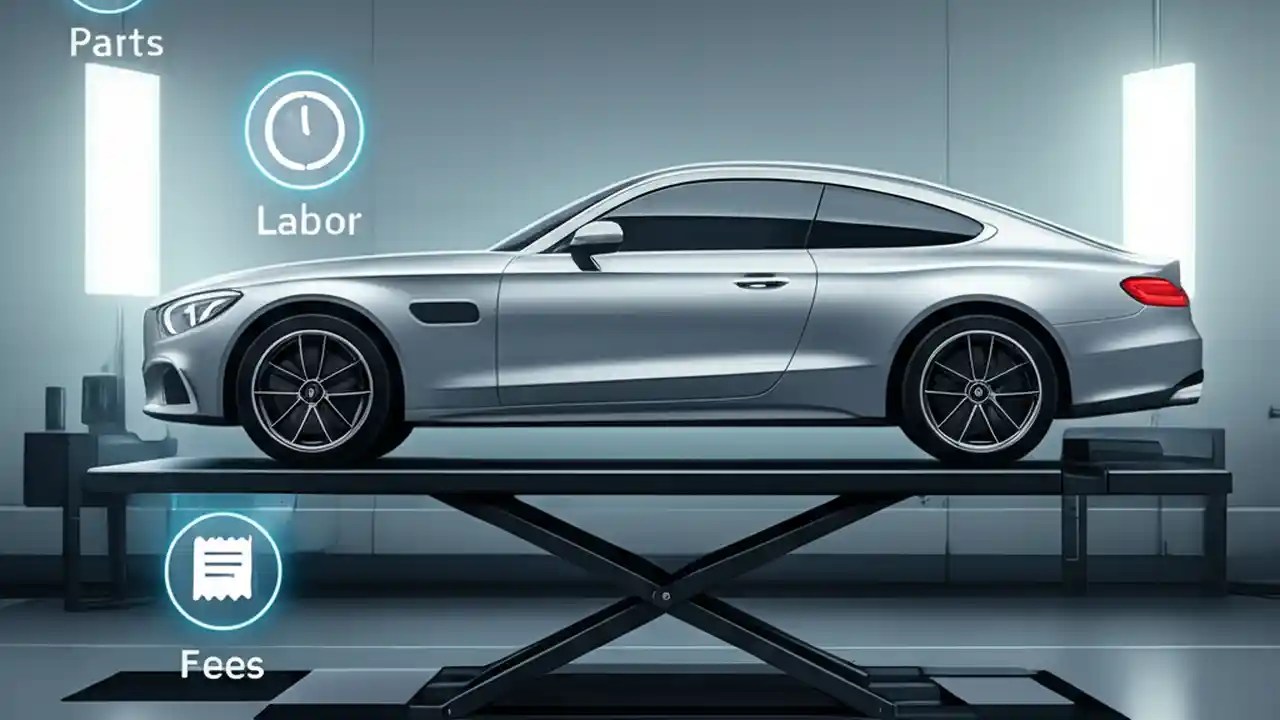 Parts

Labor

Fees