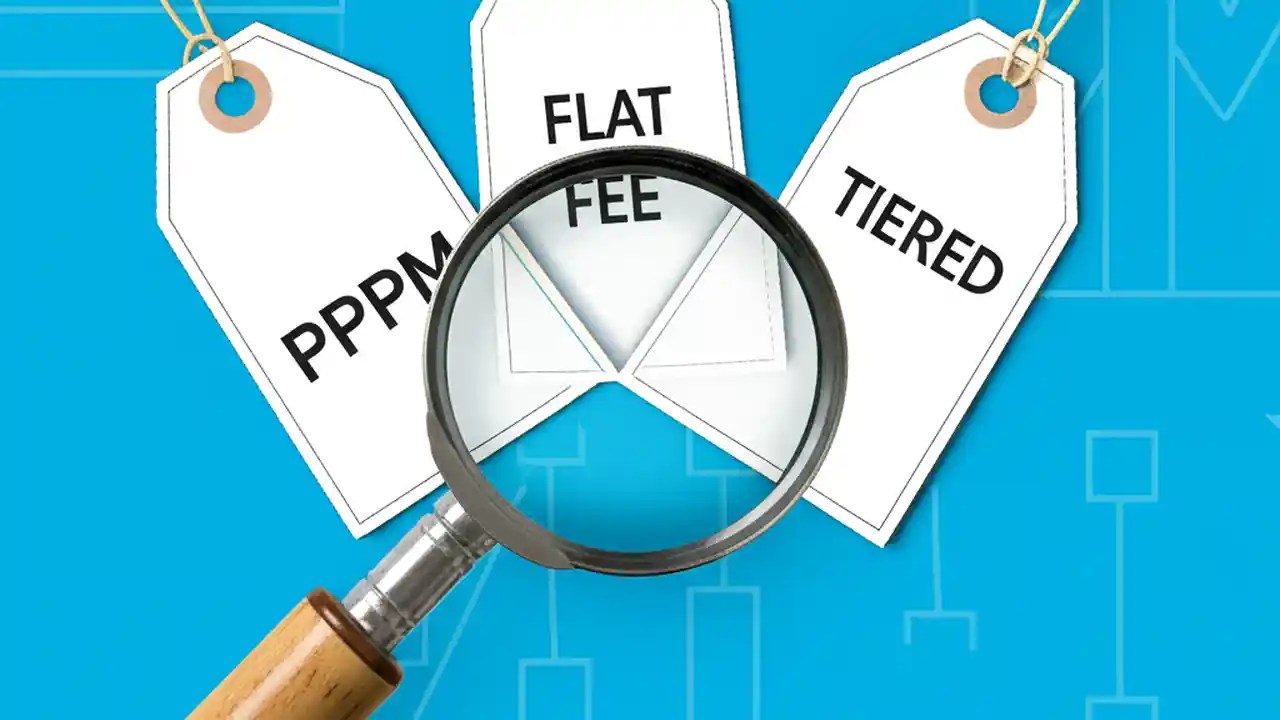 PPPM

FLAT FEE

TIERED