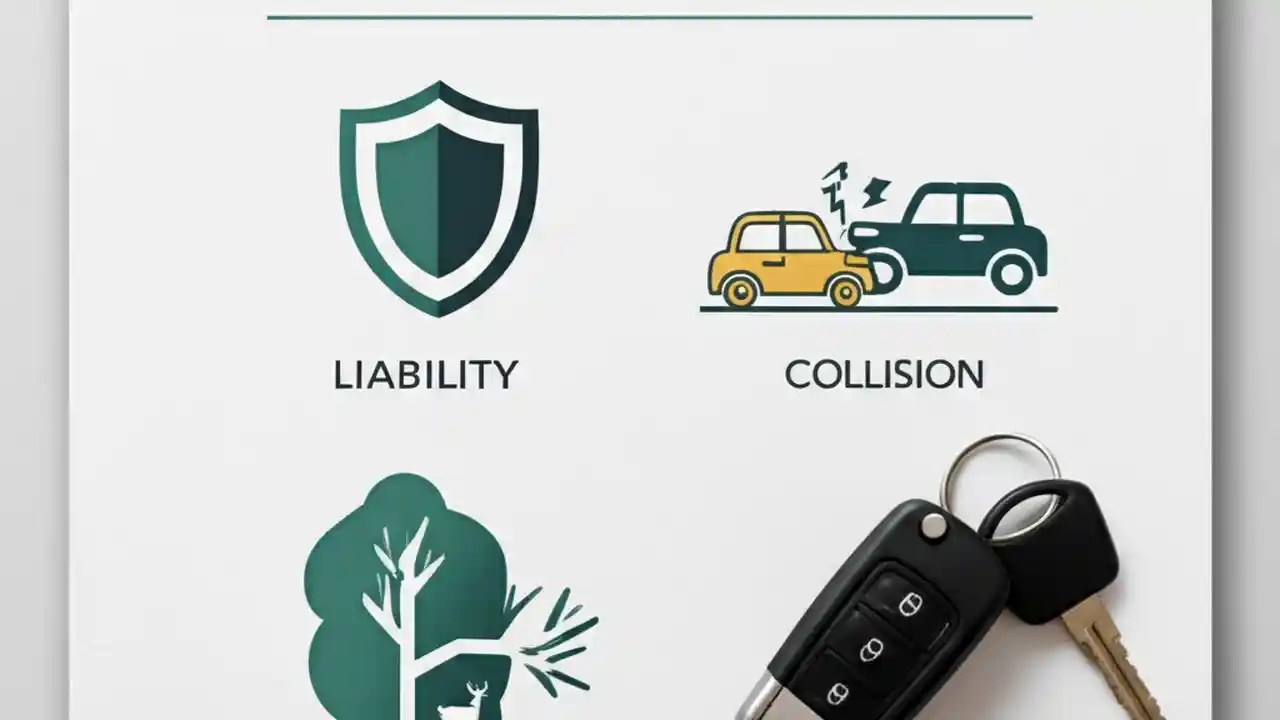 LIABILITY

COLLISION