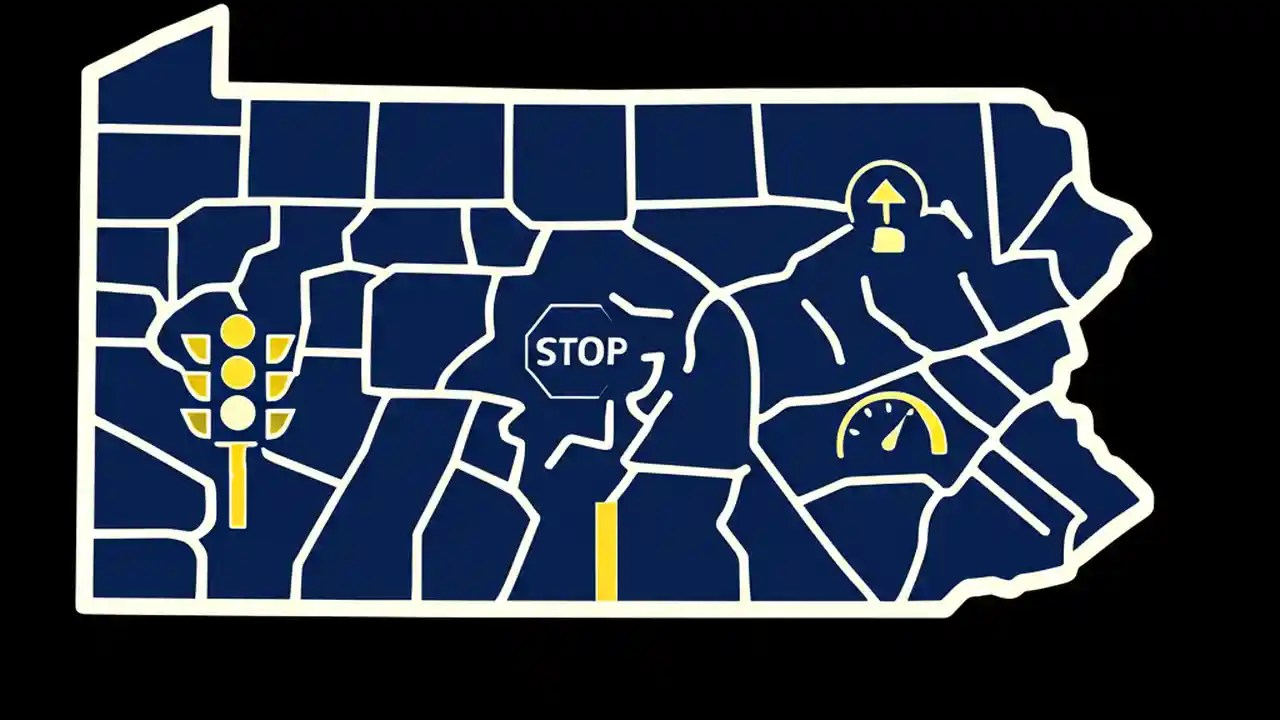 STOP