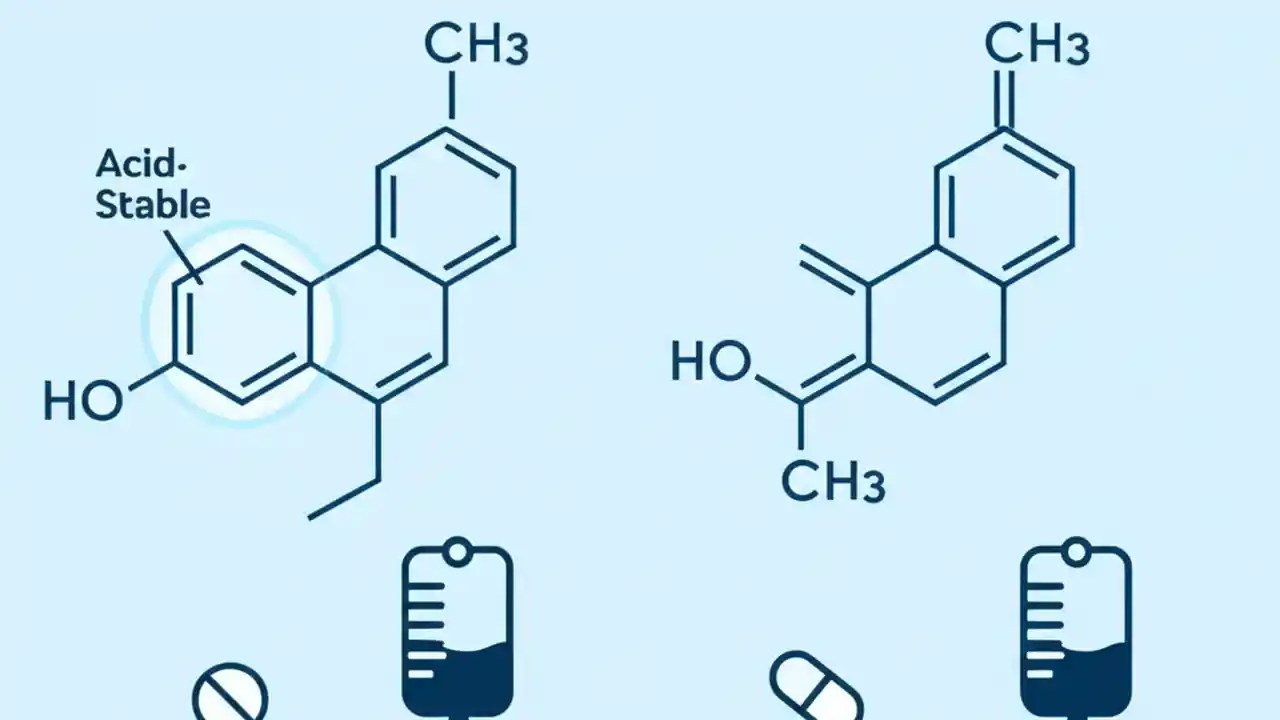 $CH_3$

Acid-Stable

HO

$CH_3$

HO

$CH_3$