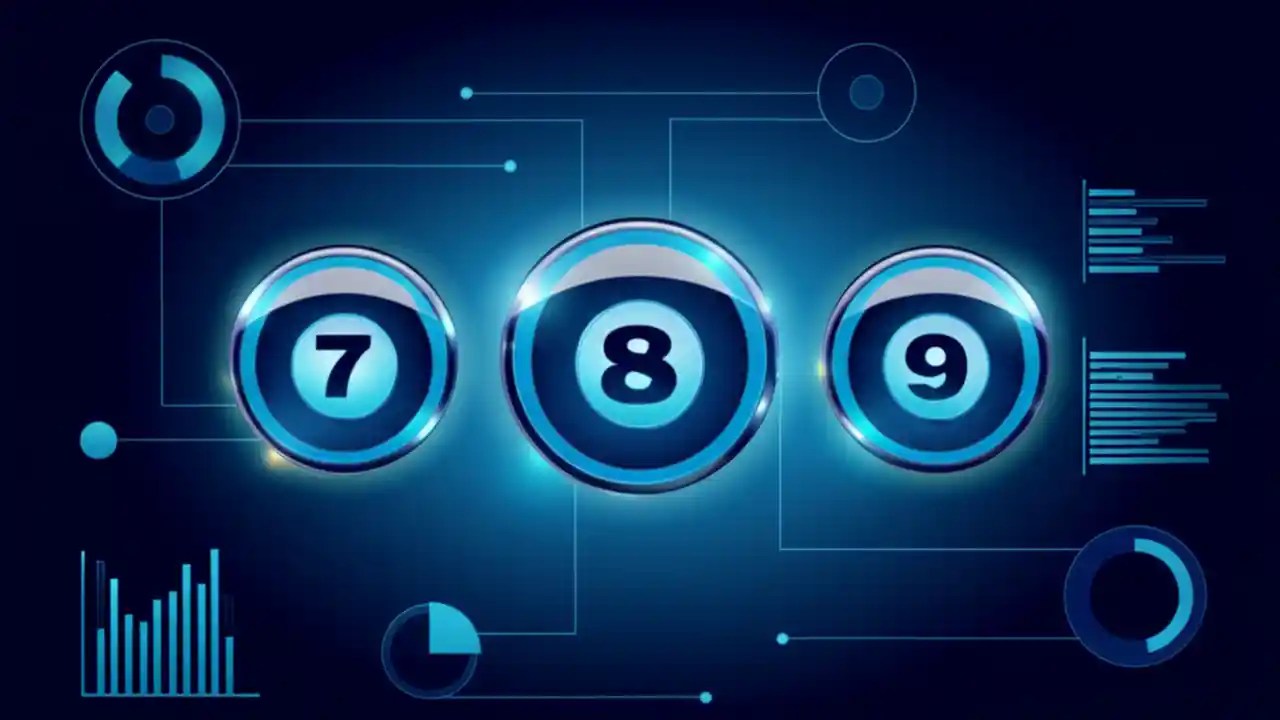 7 8 9