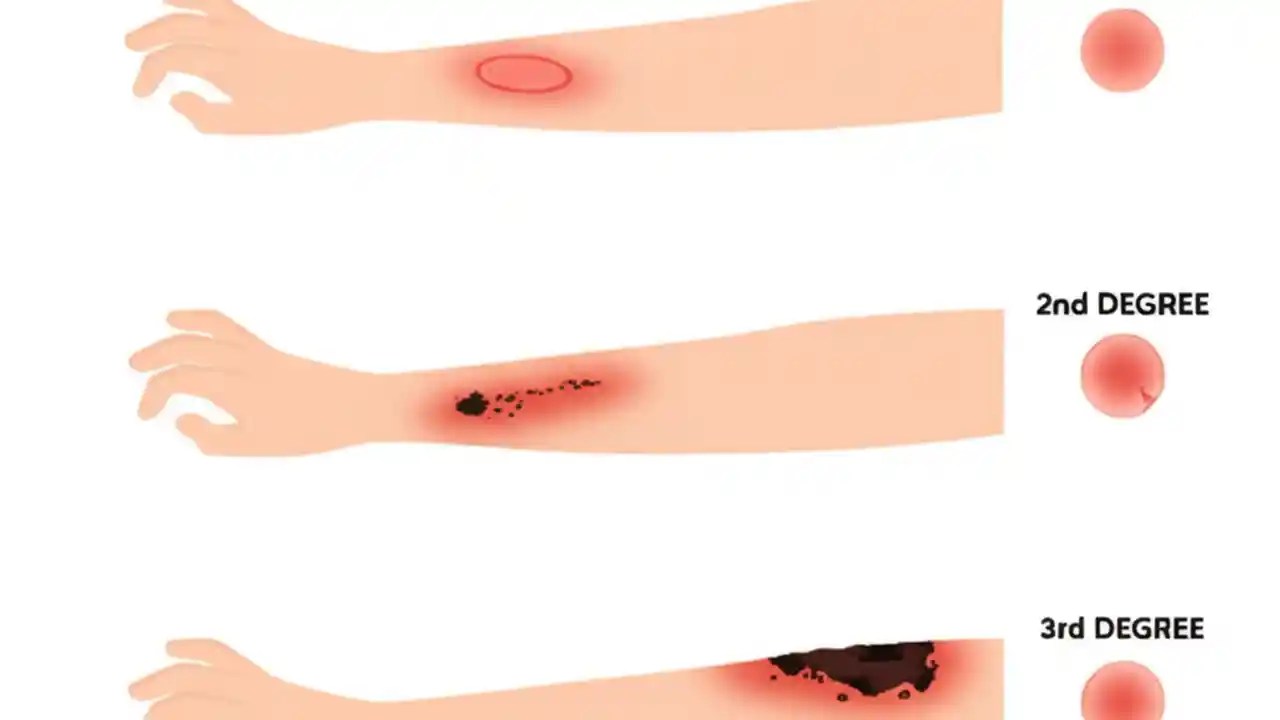 2nd DEGREE

3rd DEGREE