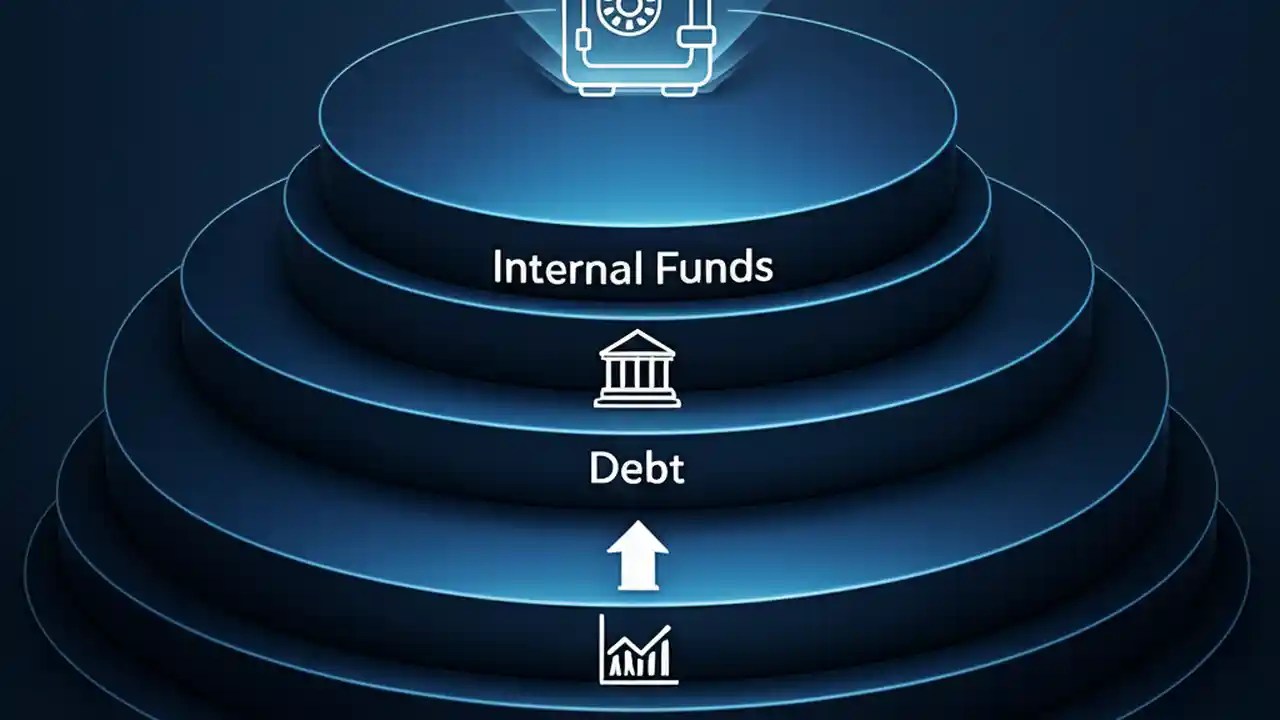 Internal Funds

Debt