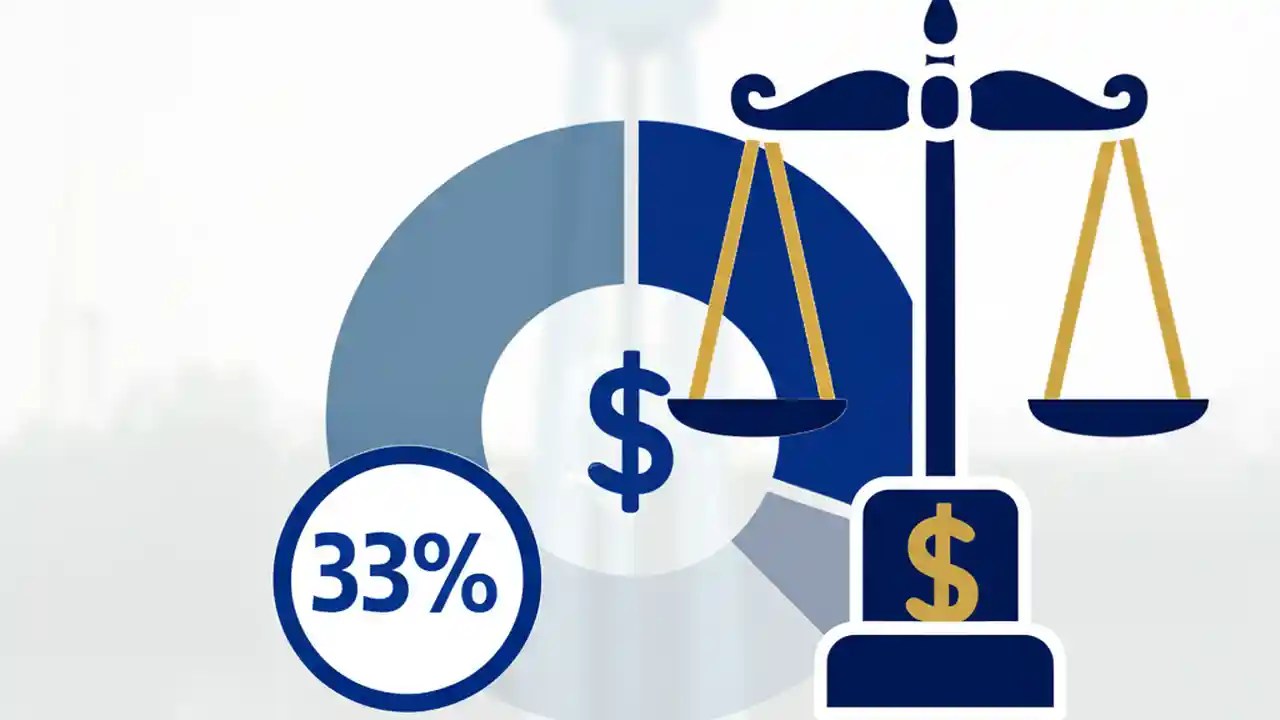 $

33%

$