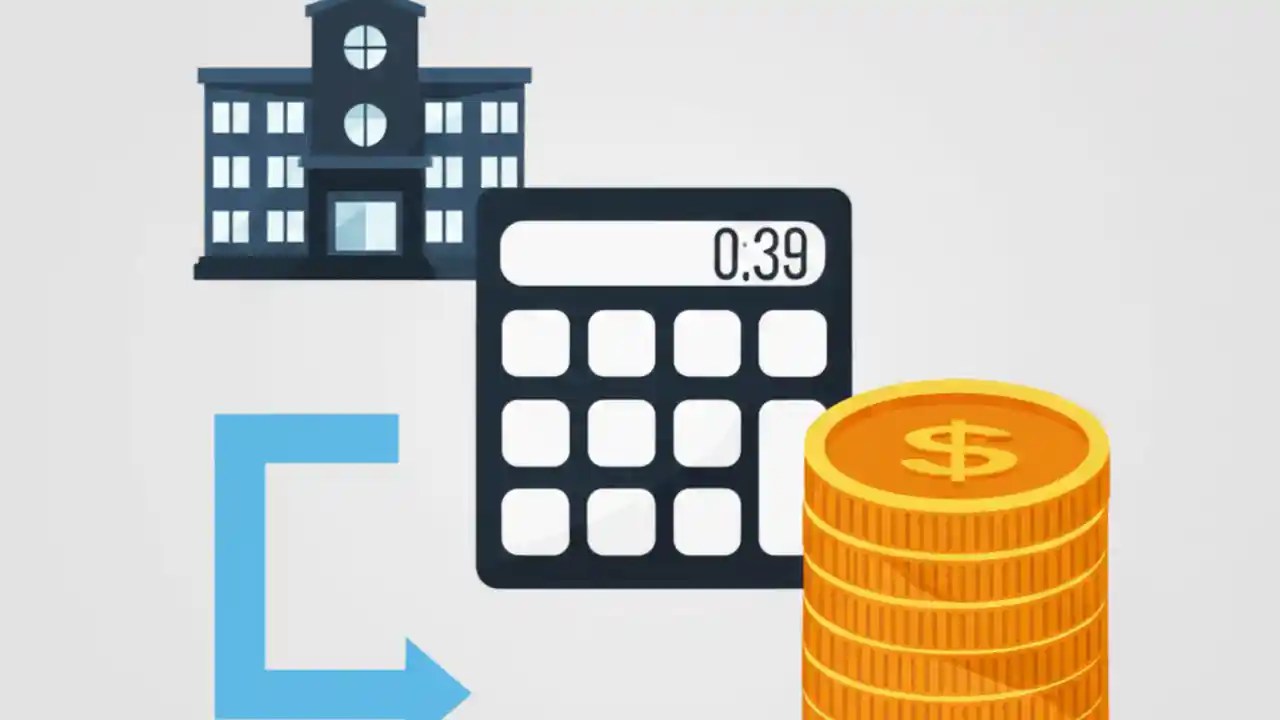 0:39

$