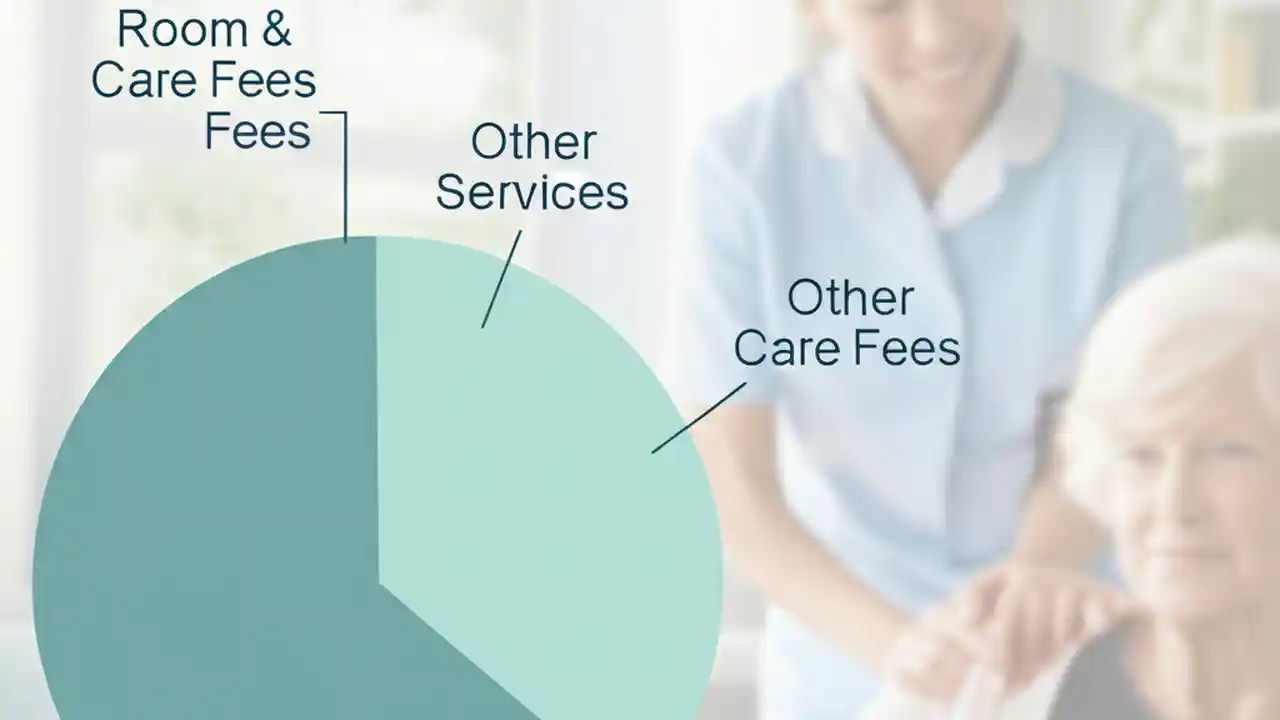 Room &
Care Fees
Fees

Other
Services

Other
Care Fees