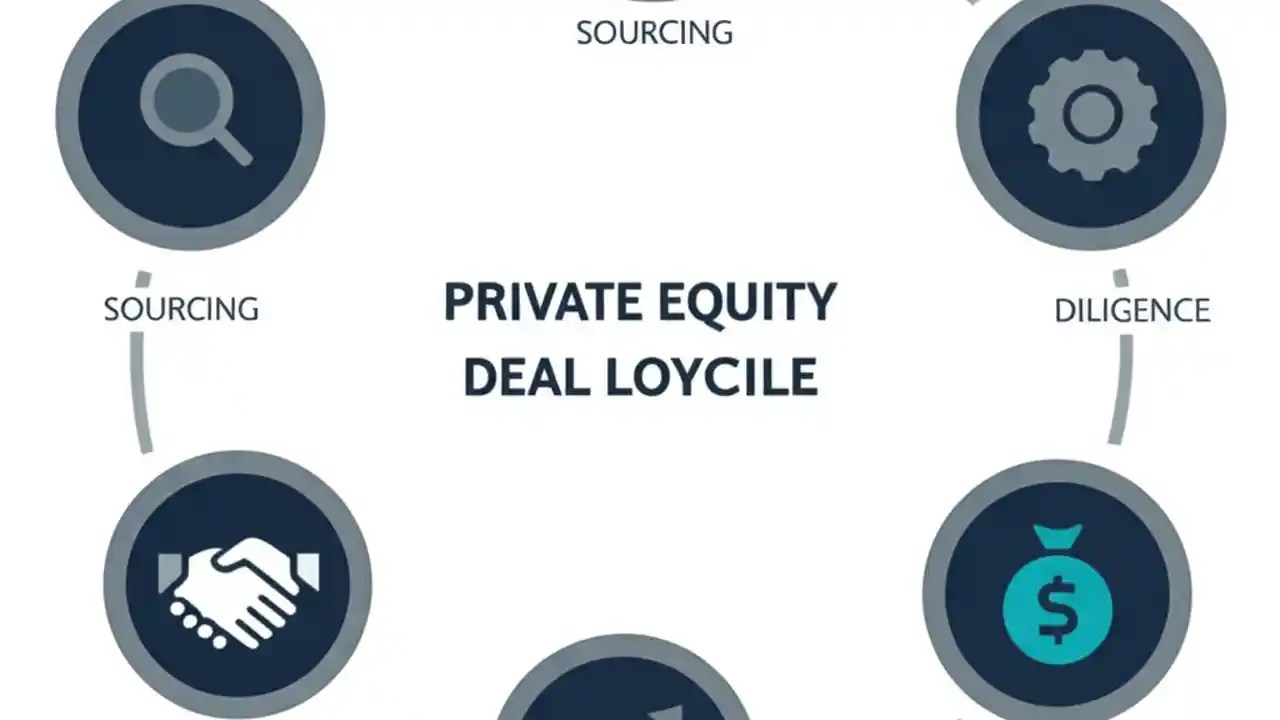 SOURCING

SOURCING

PRIVATE EQUITY
DEAL LOYCILE

DILIGENCE

$