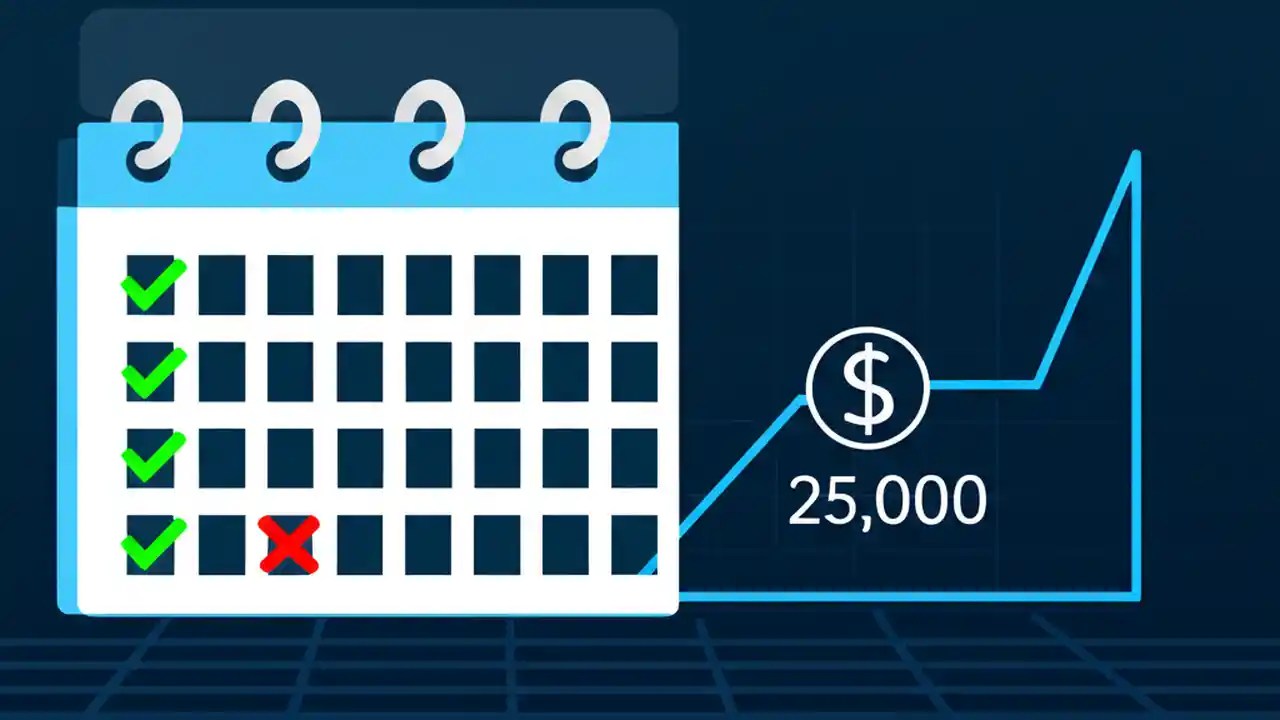 $
25,000