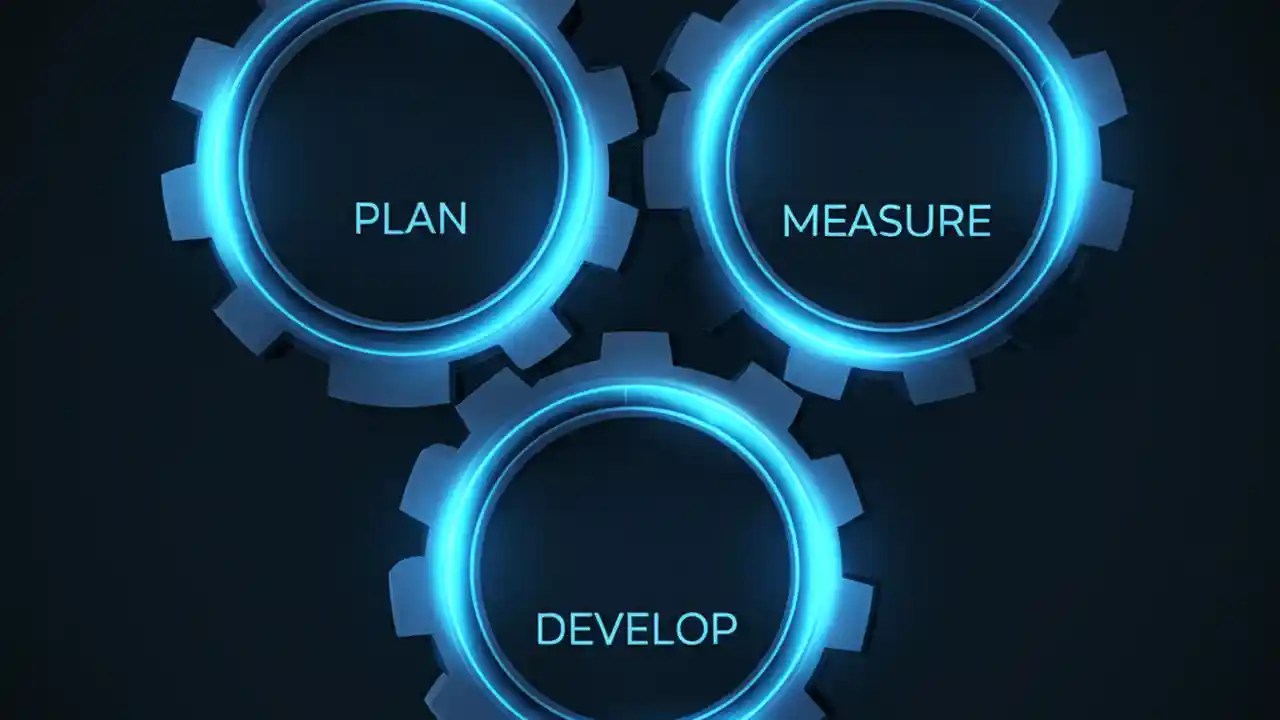 PLAN

MEASURE

DEVELOP