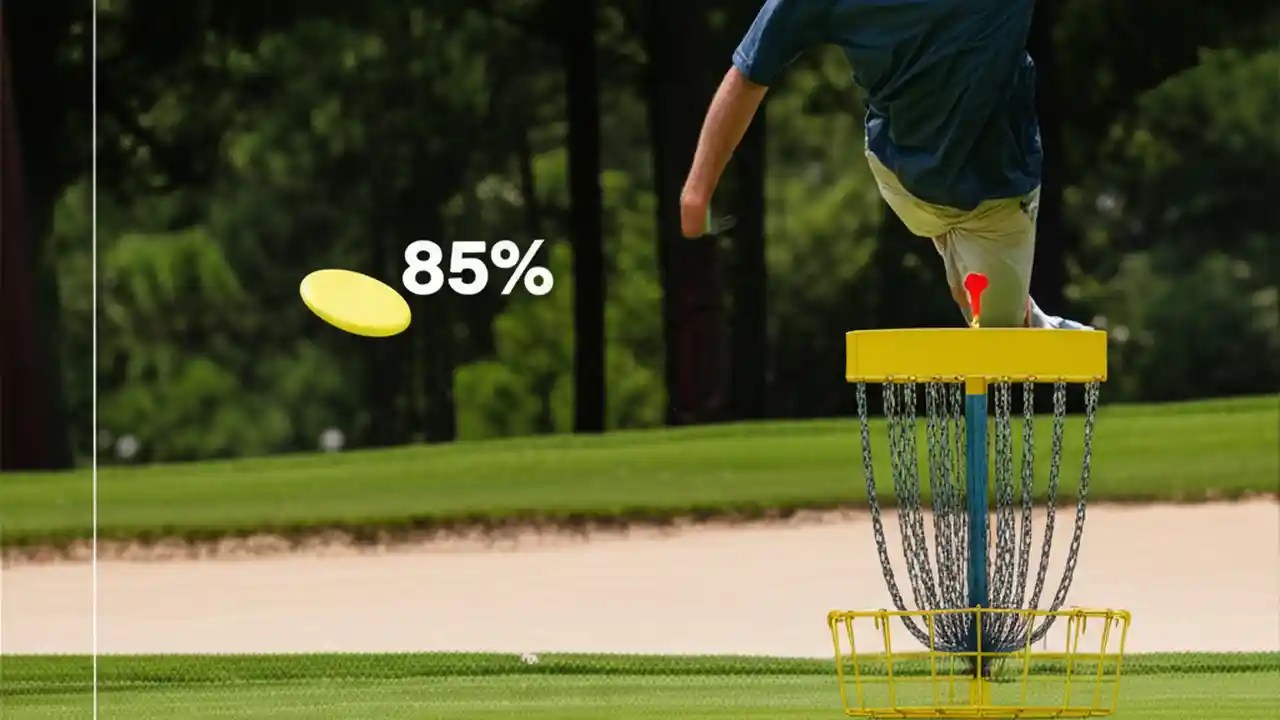 85%